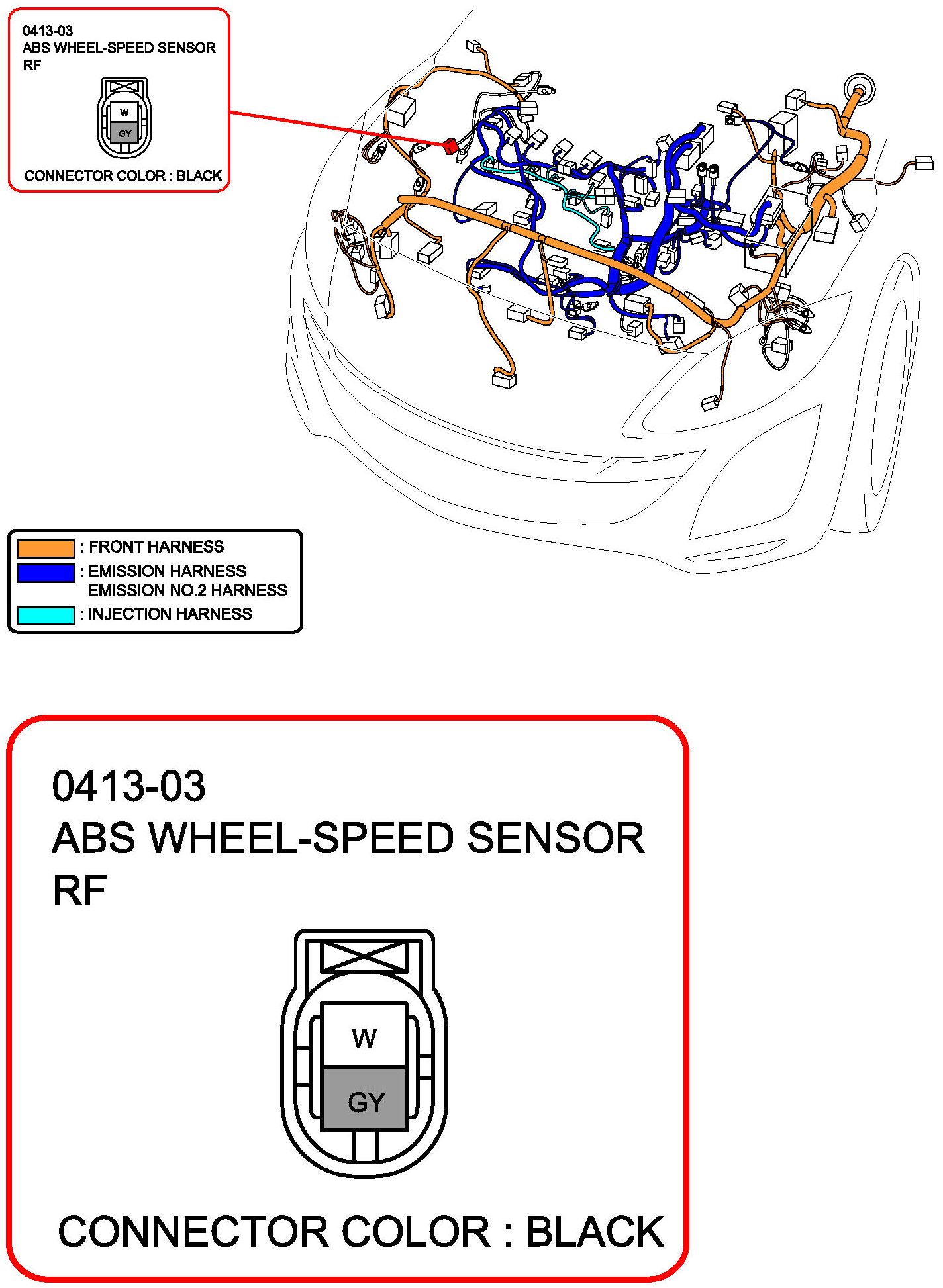 0413-03
ABS WHEEL-SPEED SENSOR
RF

W
GY

CONNECTOR COLOR : BLACK

: FRONT HARNESS
: EMISSION HARNESS
EMISSION NO.2 HARNESS
: INJECTION HARNESS

0413-03
ABS WHEEL-SPEED SENSOR
RF

W
GY

CONNECTOR COLOR : BLACK