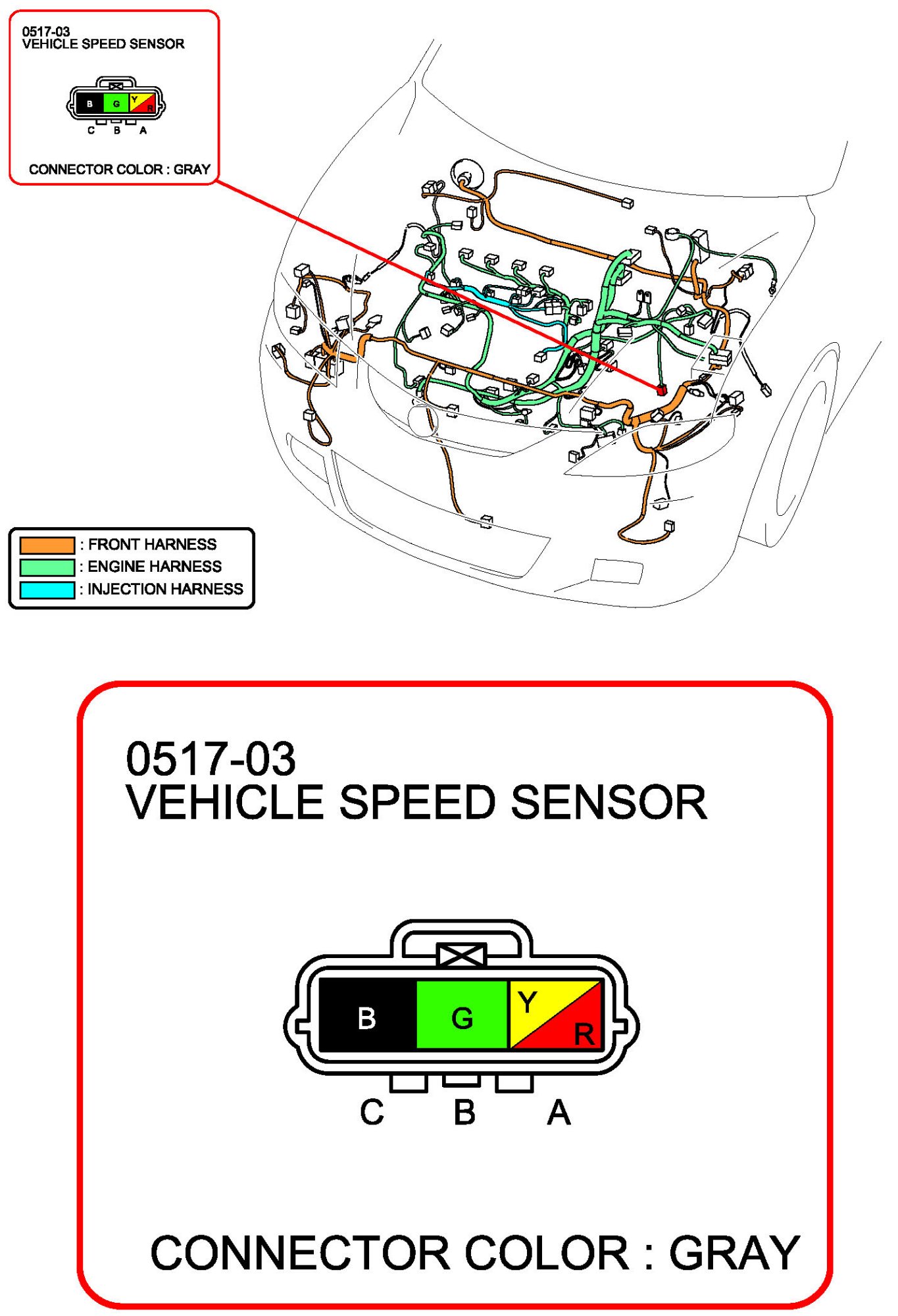 0517-03
VEHICLE SPEED SENSOR

B G Y R

C B A

CONNECTOR COLOR : GRAY

: FRONT HARNESS
: ENGINE HARNESS
: INJECTION HARNESS

0517-03
VEHICLE SPEED SENSOR

B G Y R

C B A

CONNECTOR COLOR : GRAY