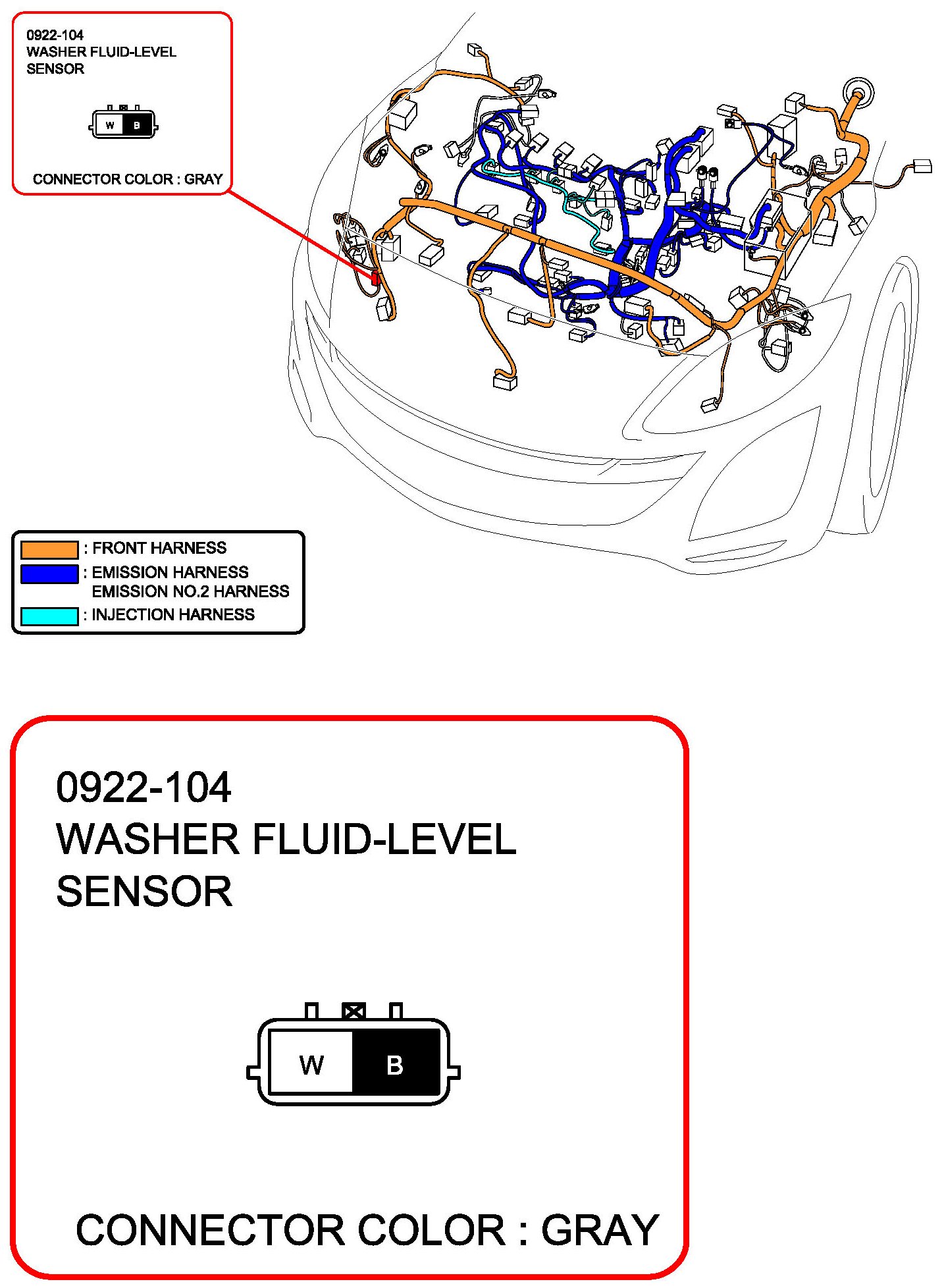 0922-104
WASHER FLUID-LEVEL SENSOR

W B

CONNECTOR COLOR : GRAY

: FRONT HARNESS
: EMISSION HARNESS
EMISSION NO.2 HARNESS
: INJECTION HARNESS

0922-104
WASHER FLUID-LEVEL SENSOR

W B

CONNECTOR COLOR : GRAY