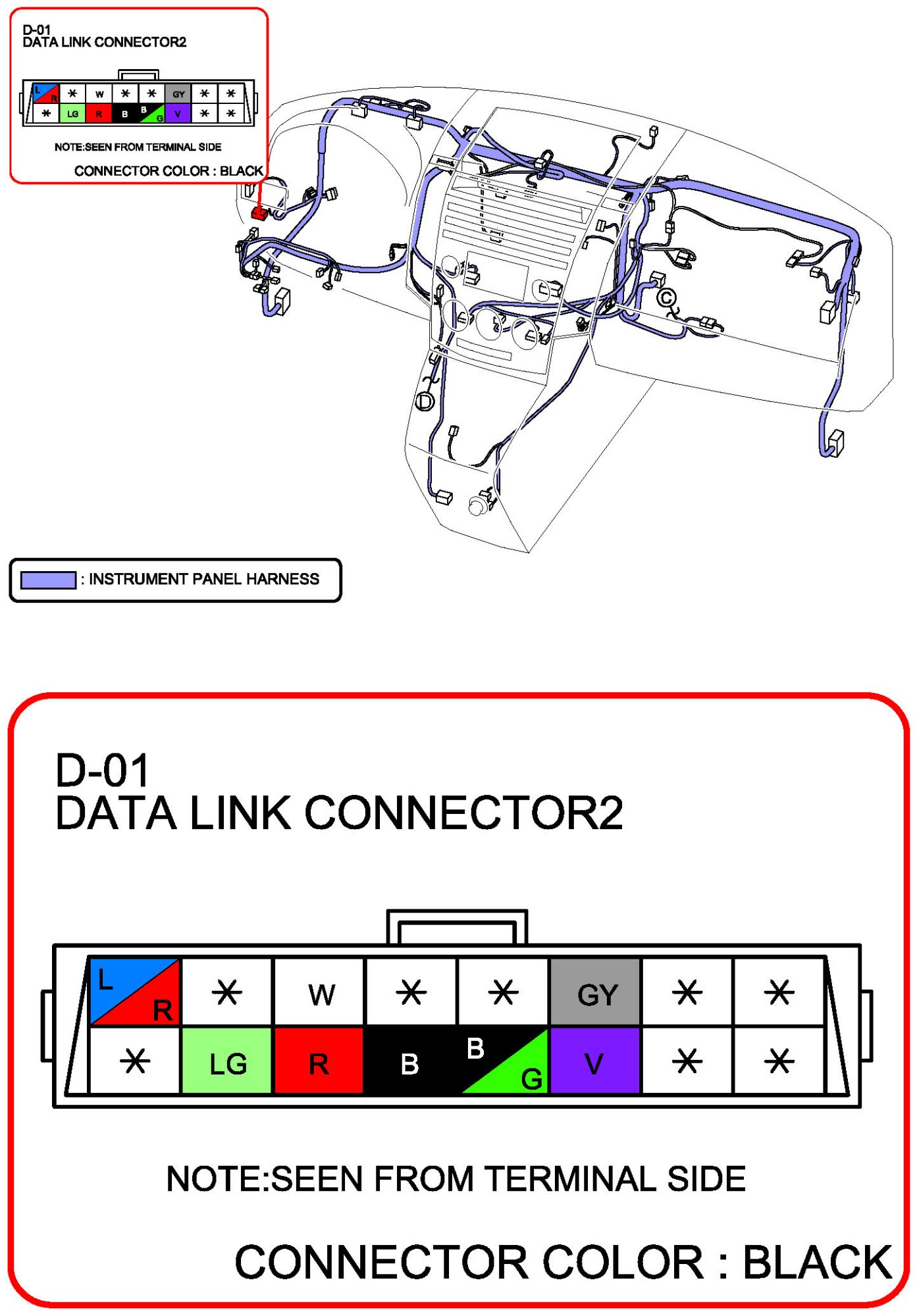 D-01
DATA LINK CONNECTOR2

| L R | * | W | * | * | GY | * | * |
|---|---|---|---|---|---|---|---|
| * | LG | R | B | B G | V | * | * |

NOTE:SEEN FROM TERMINAL SIDE

CONNECTOR COLOR : BLACK

C

D

: INSTRUMENT PANEL HARNESS

D-01
DATA LINK CONNECTOR2

| L R | * | W | * | * | GY | * | * |
|---|---|---|---|---|---|---|---|
| * | LG | R | B | B G | V | * | * |

NOTE:SEEN FROM TERMINAL SIDE

CONNECTOR COLOR : BLACK