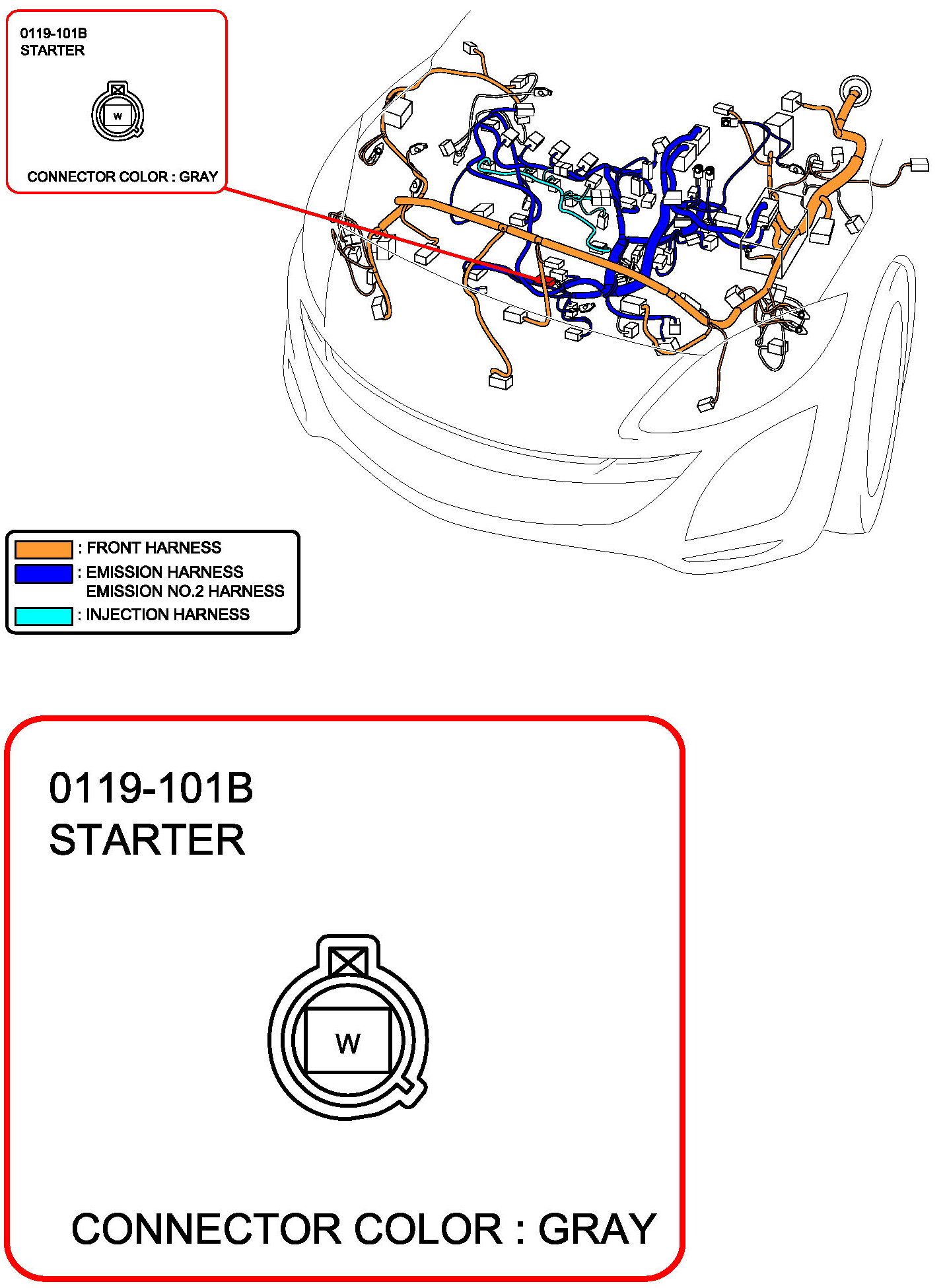 0119-101B
STARTER

W

CONNECTOR COLOR : GRAY

: FRONT HARNESS
: EMISSION HARNESS
EMISSION NO.2 HARNESS
: INJECTION HARNESS

0119-101B
STARTER

W

CONNECTOR COLOR : GRAY