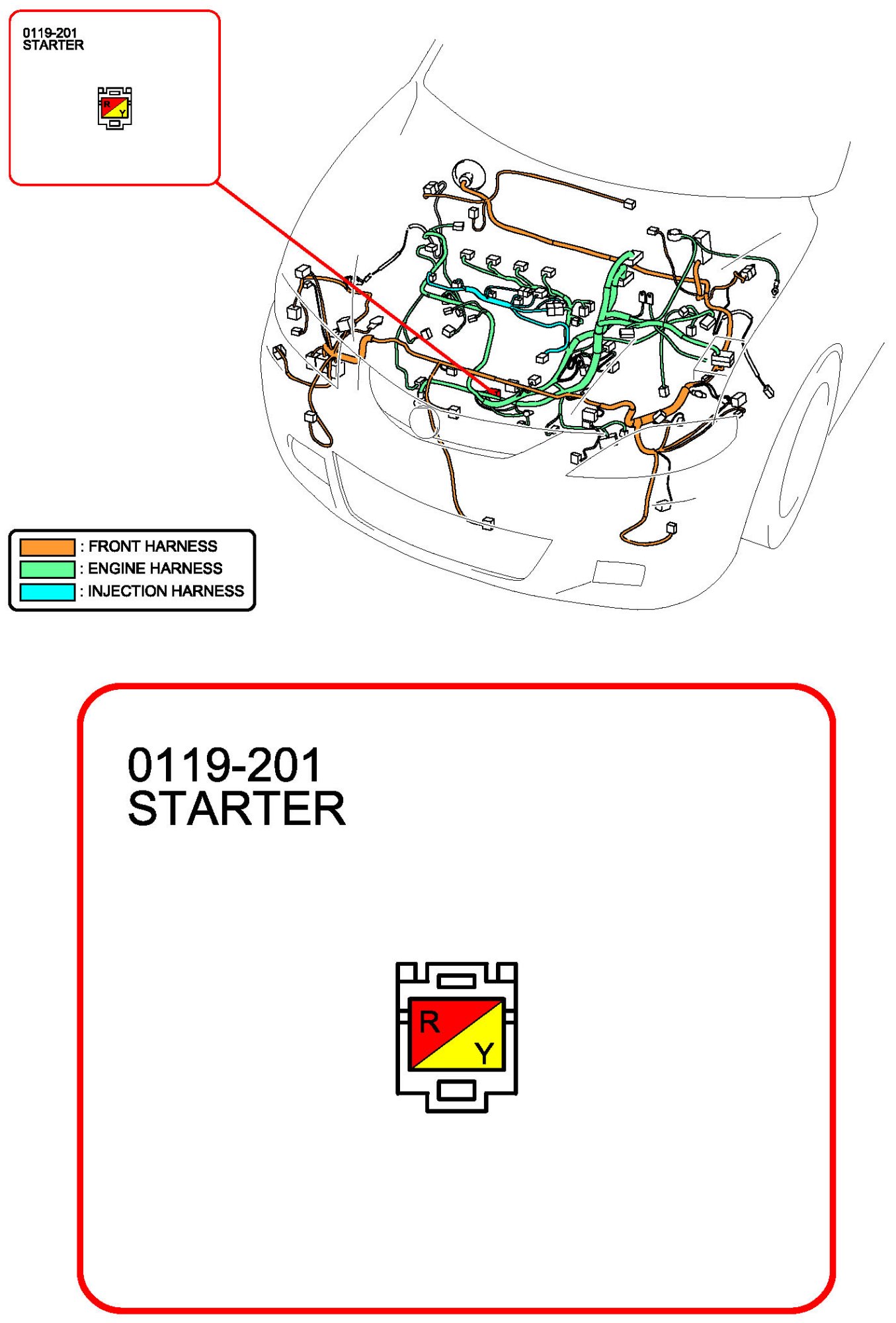 0119-201
STARTER

R
Y

: FRONT HARNESS
: ENGINE HARNESS
: INJECTION HARNESS

0119-201
STARTER

R
Y