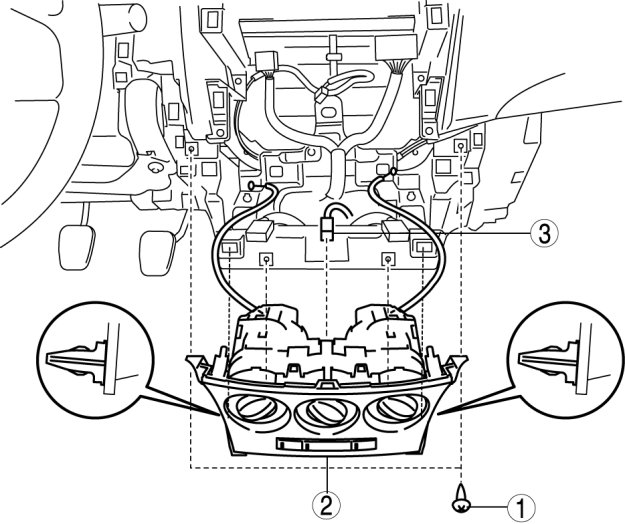 3
2
1