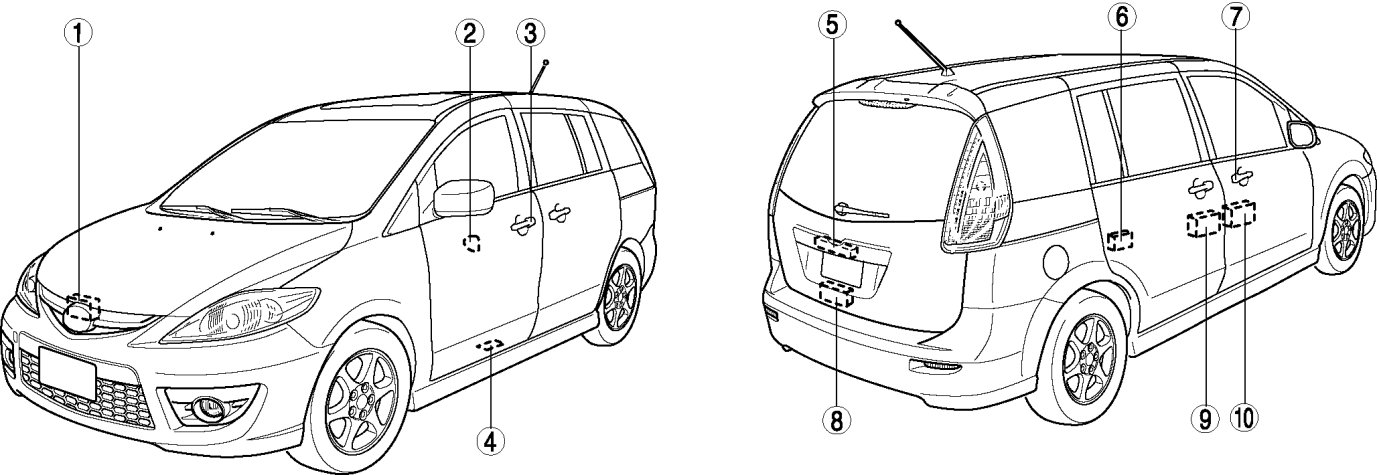 ①
②
③
④
⑤
⑥
⑦
⑧
⑨
⑩