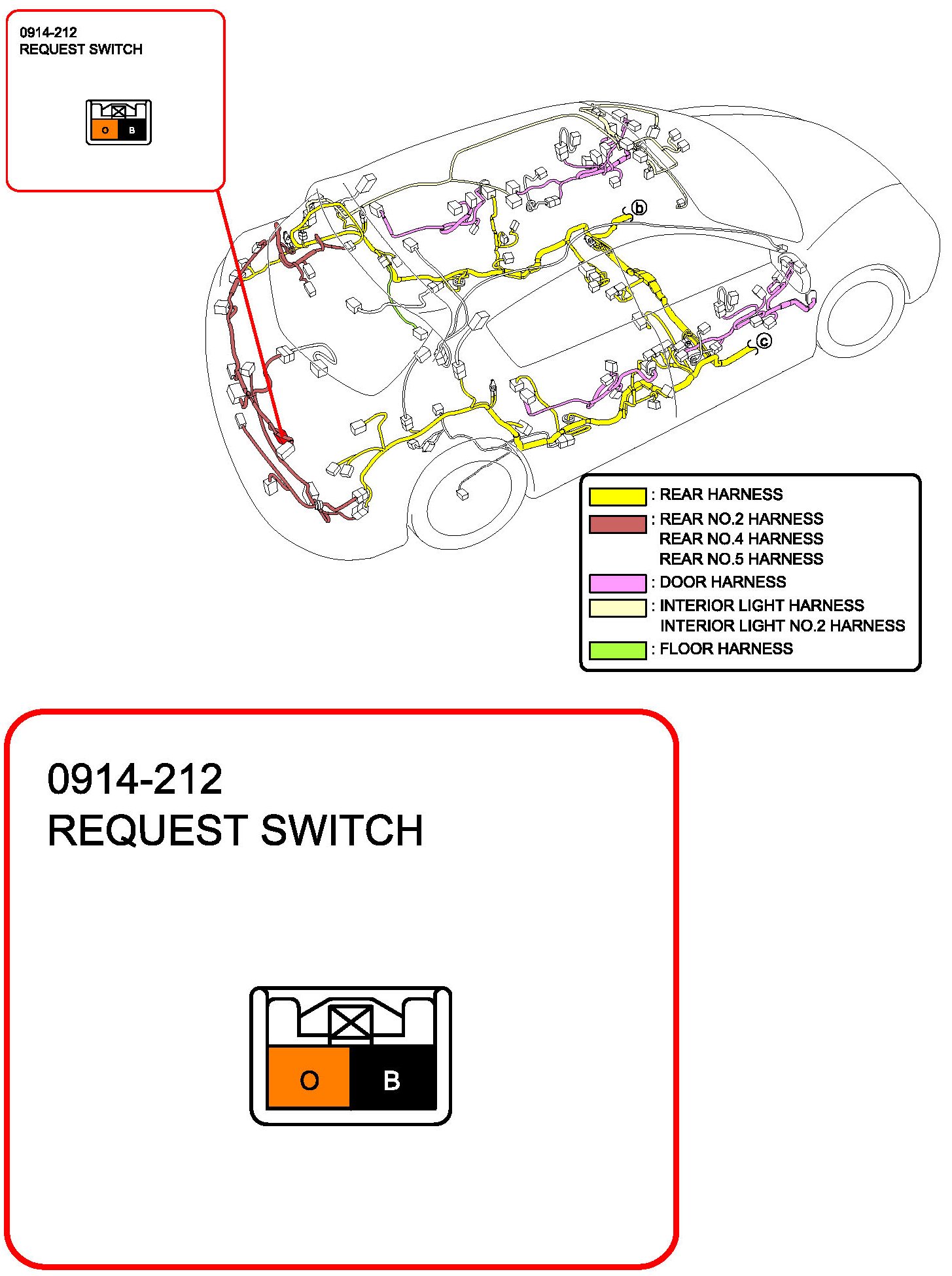 0914-212
REQUEST SWITCH

O B

b

c

: REAR HARNESS
: REAR NO.2 HARNESS
REAR NO.4 HARNESS
REAR NO.5 HARNESS
: DOOR HARNESS
: INTERIOR LIGHT HARNESS
INTERIOR LIGHT NO.2 HARNESS
: FLOOR HARNESS

0914-212
REQUEST SWITCH

O B