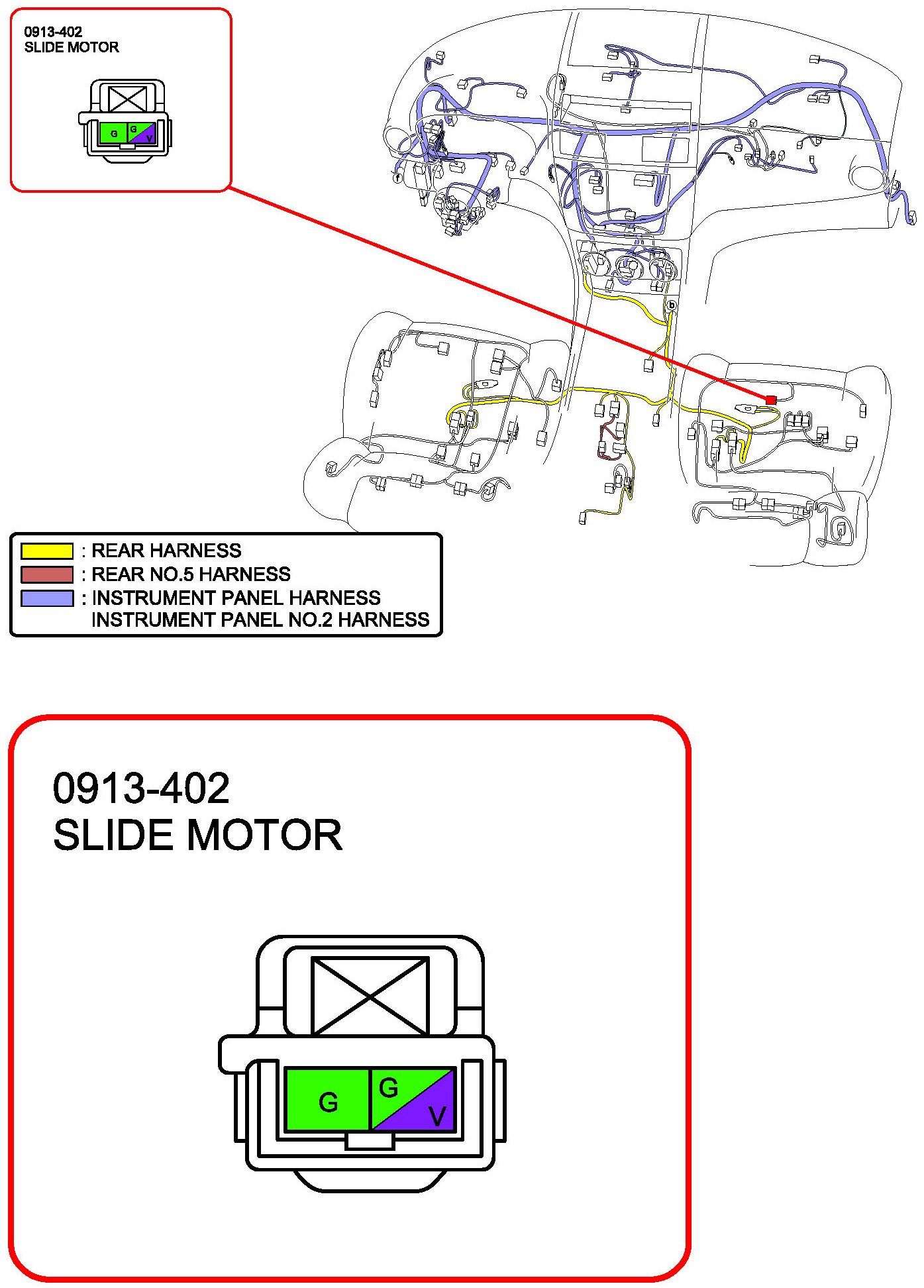 0913-402
SLIDE MOTOR

G G V

f

b

: REAR HARNESS
: REAR NO.5 HARNESS
: INSTRUMENT PANEL HARNESS
INSTRUMENT PANEL NO.2 HARNESS

0913-402
SLIDE MOTOR

G G V