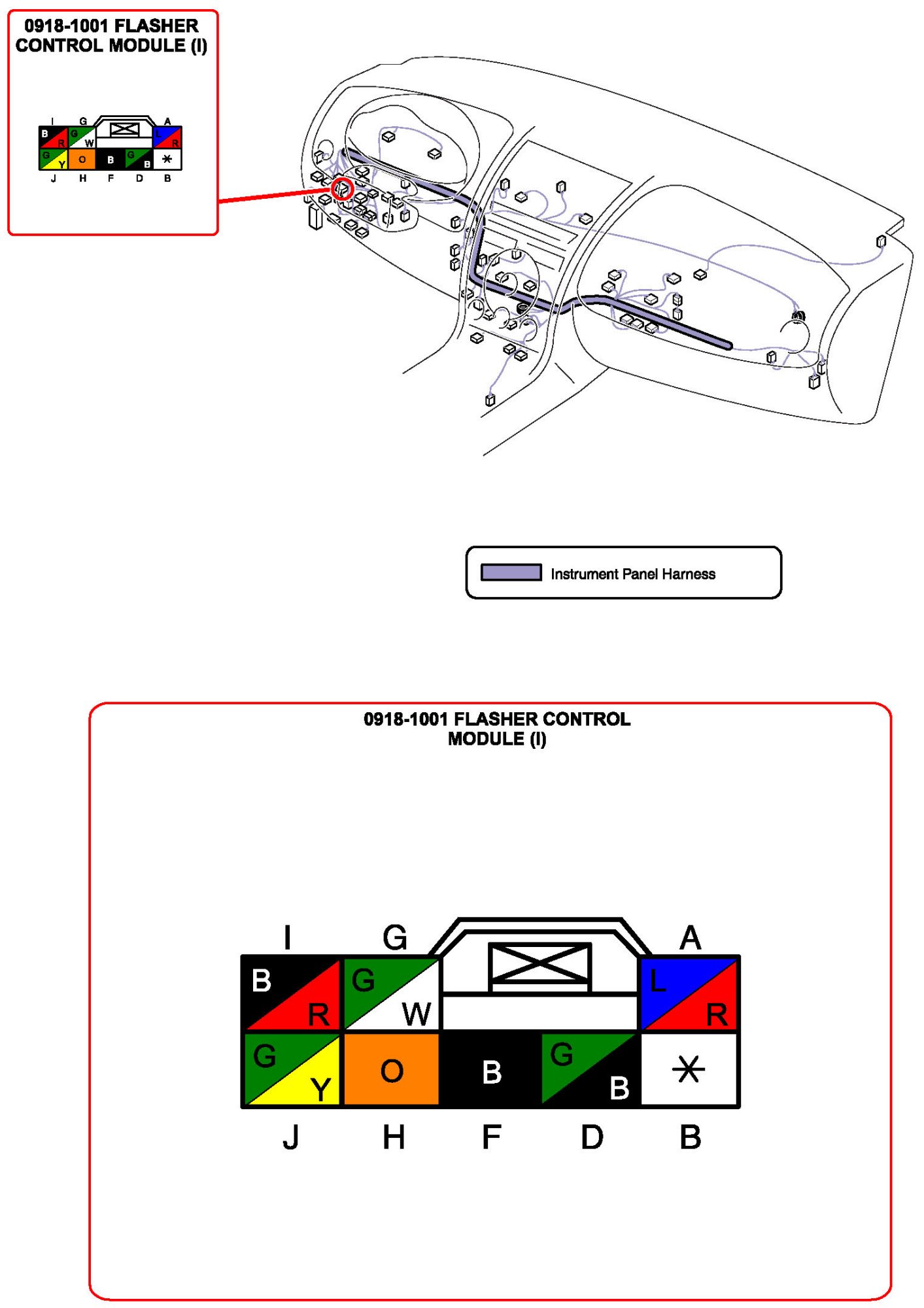 0918-1001 FLASHER CONTROL MODULE (I)

I G A

B R G W L R

G Y O B G B *

J H F D B

Instrument Panel Harness

0918-1001 FLASHER CONTROL MODULE (I)

I G A

B R G W L R

G Y O B G B *

J H F D B