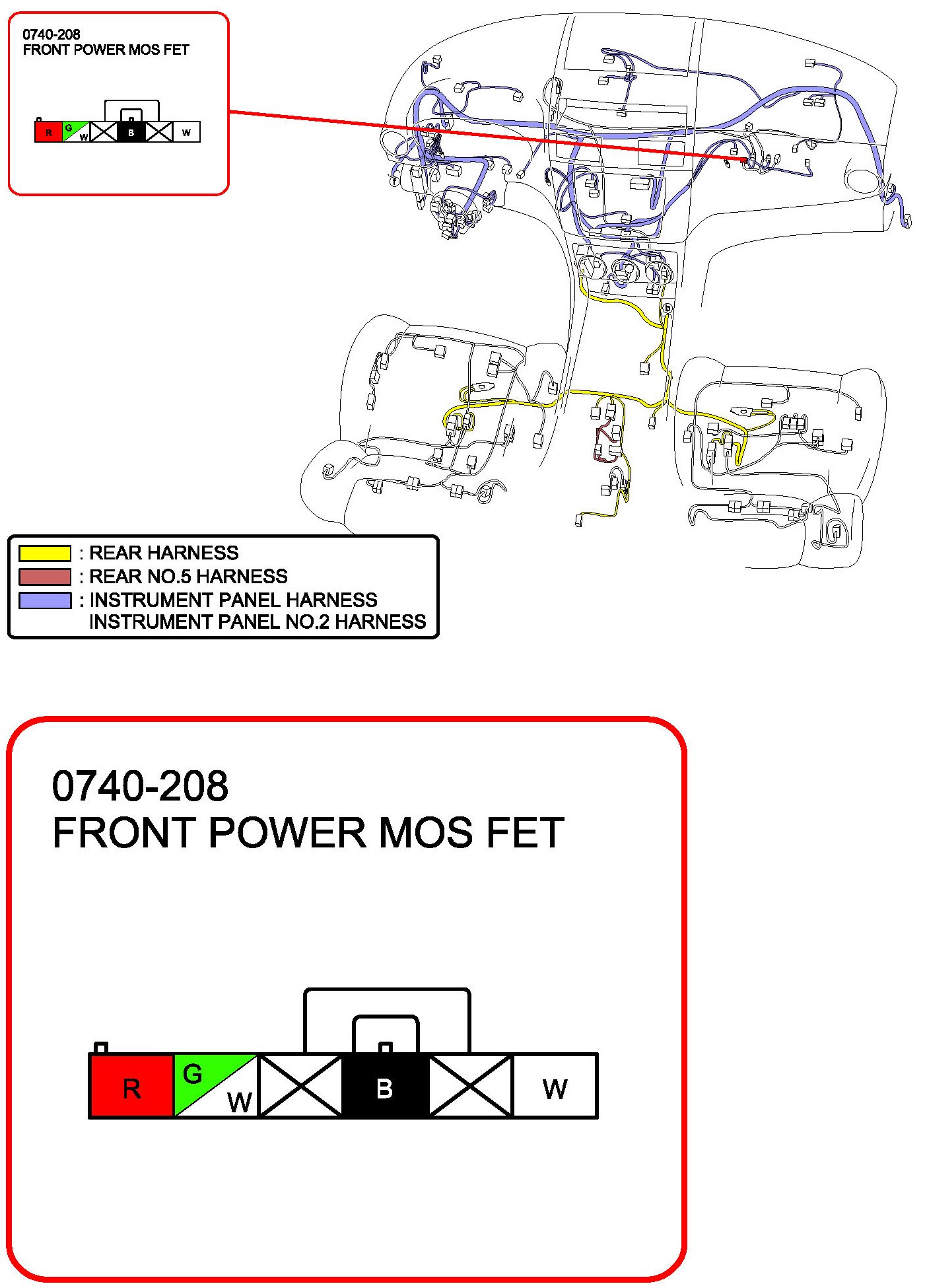 0740-208
FRONT POWER MOS FET

R G W B W

f

b

: REAR HARNESS
: REAR NO.5 HARNESS
: INSTRUMENT PANEL HARNESS
INSTRUMENT PANEL NO.2 HARNESS

0740-208
FRONT POWER MOS FET

R G W B W