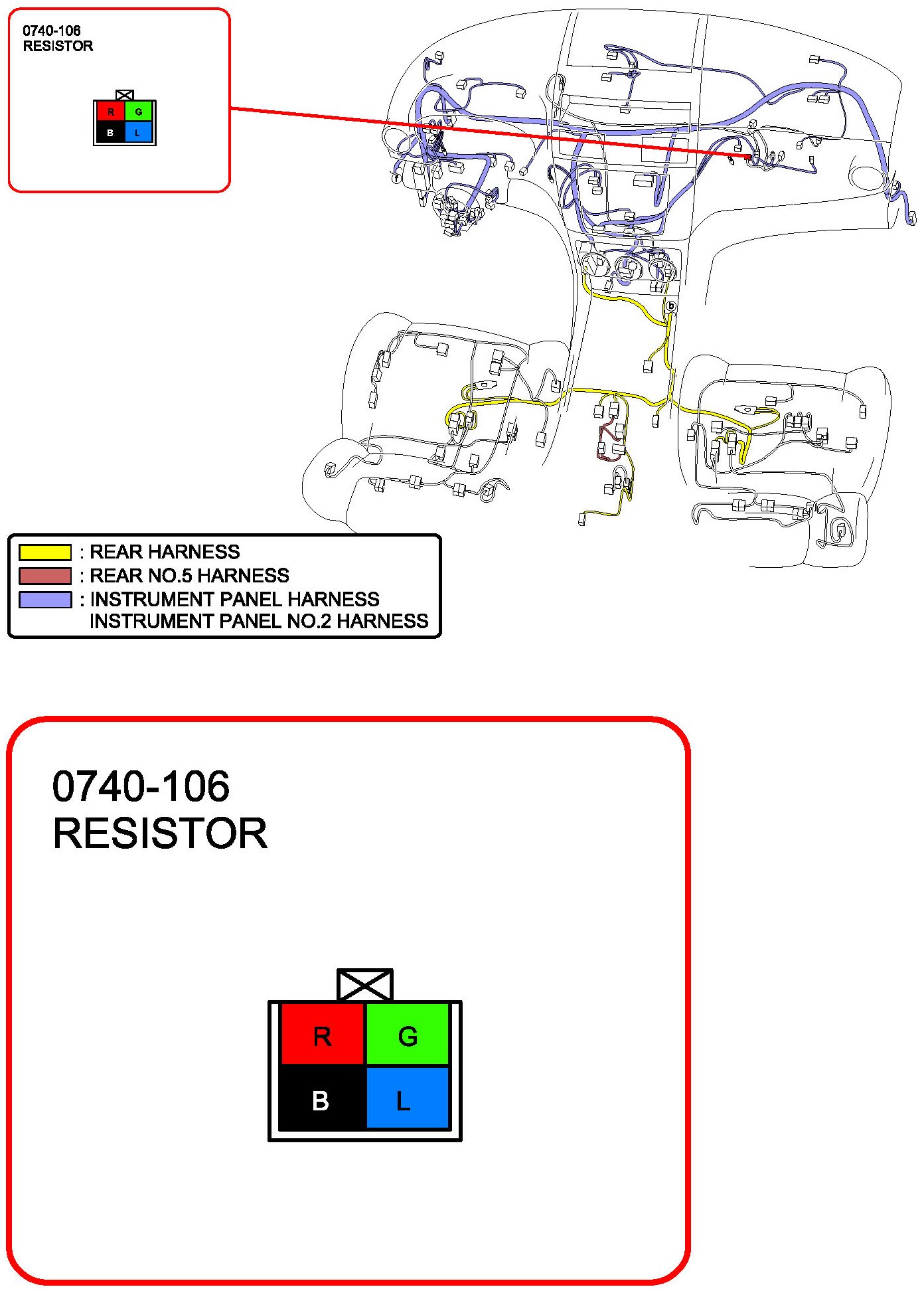 0740-106
RESISTOR

R G
B L

f

b

: REAR HARNESS
: REAR NO.5 HARNESS
: INSTRUMENT PANEL HARNESS
INSTRUMENT PANEL NO.2 HARNESS

0740-106
RESISTOR

R G
B L