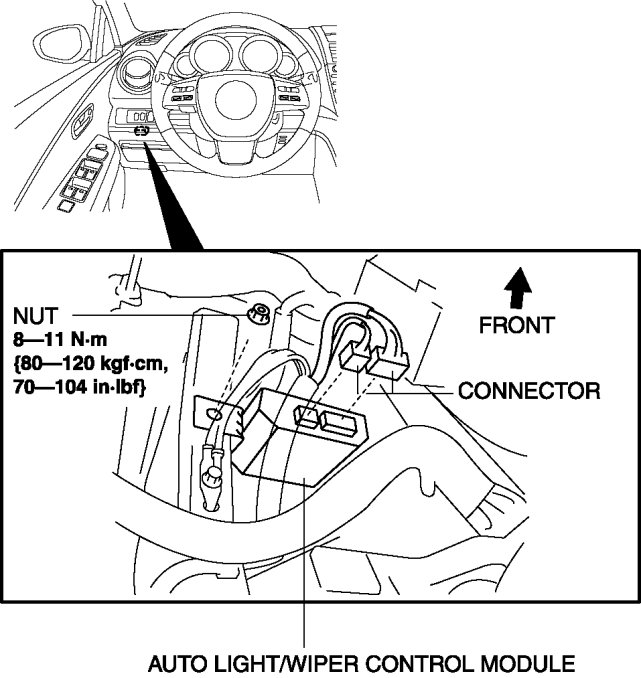 NUT
8—11 N·m
{80—120 kgf·cm,
70—104 in·lbf}

FRONT

CONNECTOR

AUTO LIGHT/WIPER CONTROL MODULE