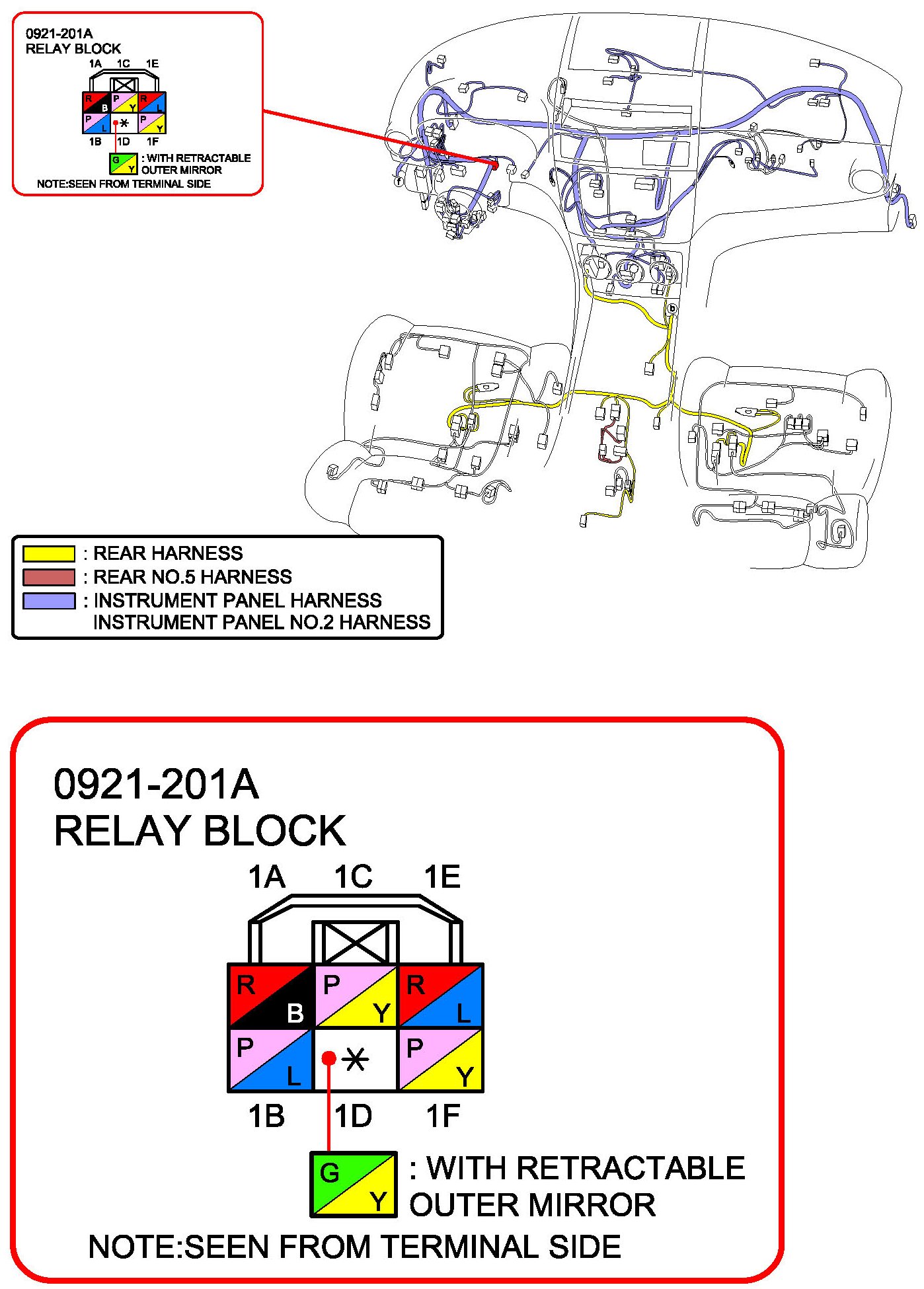 0921-201A
RELAY BLOCK
1A 1C 1E
R B P Y R L
P L * P Y
1B 1D 1F
G Y : WITH RETRACTABLE OUTER MIRROR
NOTE:SEEN FROM TERMINAL SIDE

f

b

: REAR HARNESS
: REAR NO.5 HARNESS
: INSTRUMENT PANEL HARNESS
INSTRUMENT PANEL NO.2 HARNESS

0921-201A
RELAY BLOCK
1A 1C 1E
R B P Y R L
P L * P Y
1B 1D 1F
G Y : WITH RETRACTABLE OUTER MIRROR
NOTE:SEEN FROM TERMINAL SIDE