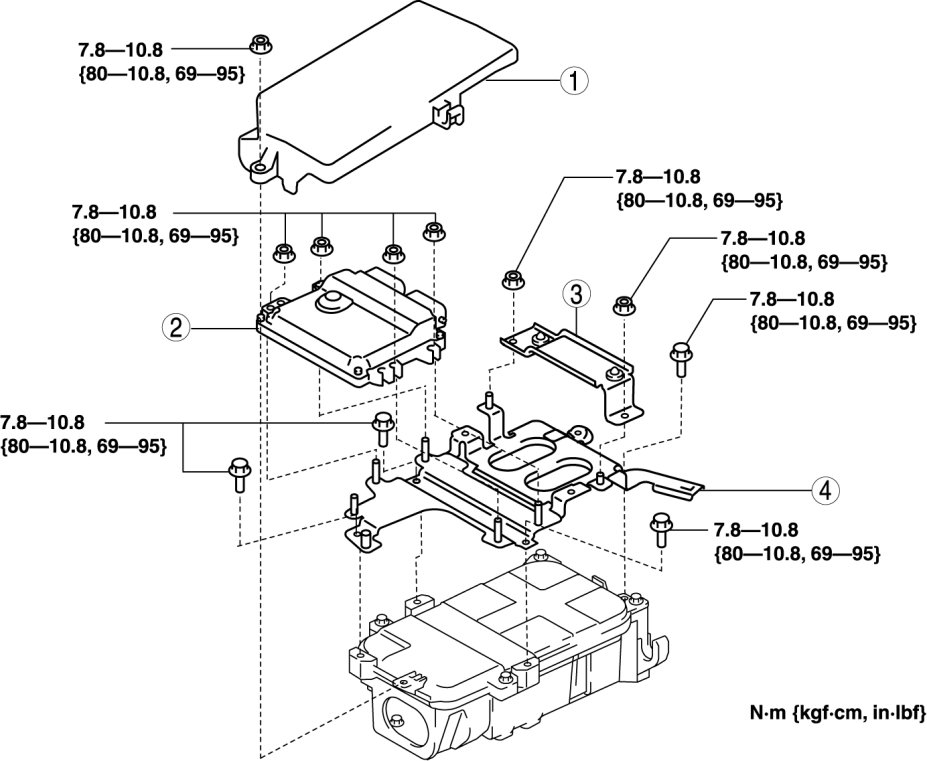 7.8—10.8
{80—10.8, 69—95}

1

7.8—10.8
{80—10.8, 69—95}

7.8—10.8
{80—10.8, 69—95}

7.8—10.8
{80—10.8, 69—95}

3

7.8—10.8
{80—10.8, 69—95}

2

7.8—10.8
{80—10.8, 69—95}

4

7.8—10.8
{80—10.8, 69—95}

N·m {kgf·cm, in·lbf}