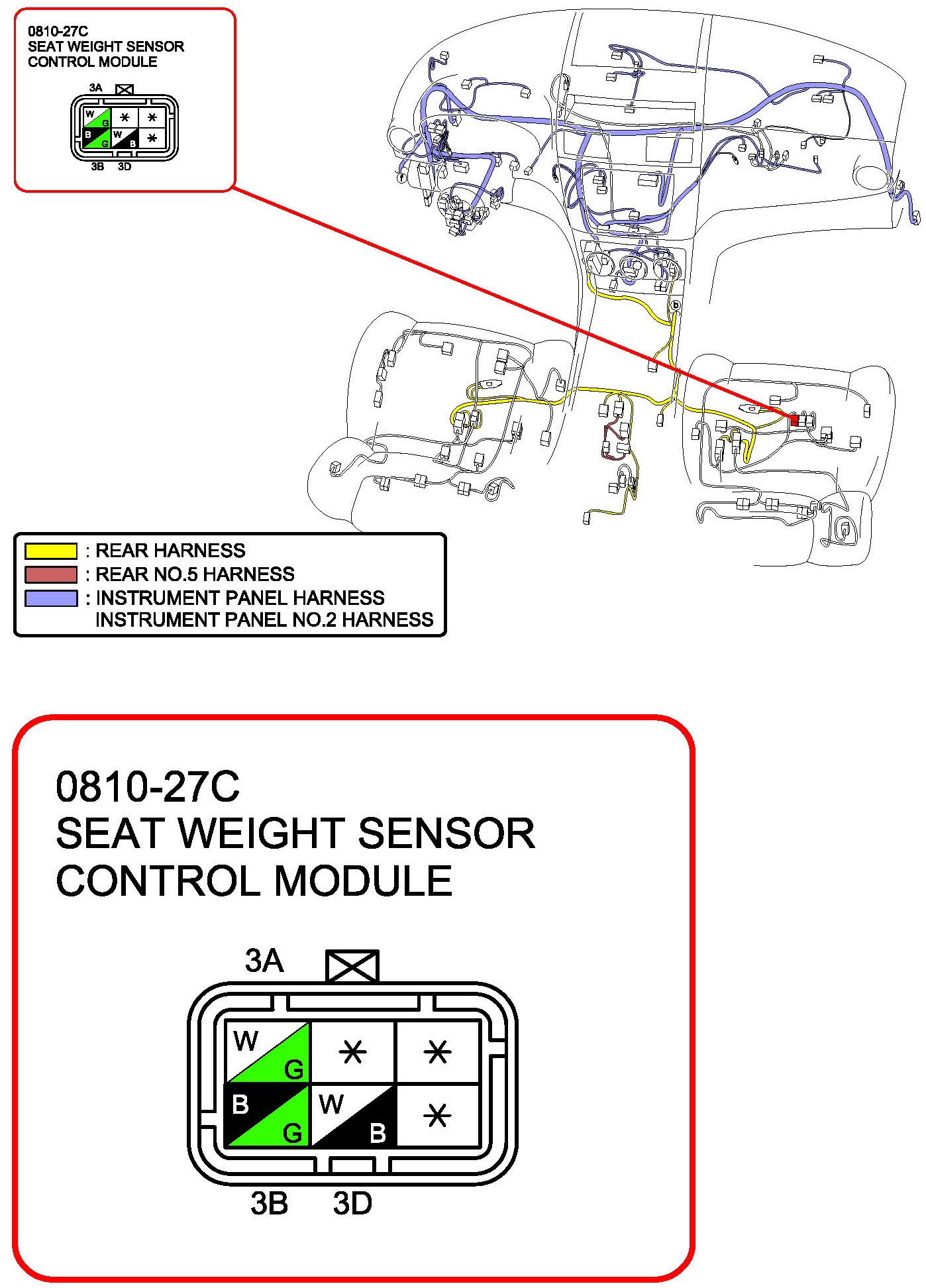 0810-27C
SEAT WEIGHT SENSOR
CONTROL MODULE

3A
W G * *
B G W B *
3B 3D

f
b

: REAR HARNESS
: REAR NO.5 HARNESS
: INSTRUMENT PANEL HARNESS
INSTRUMENT PANEL NO.2 HARNESS

0810-27C
SEAT WEIGHT SENSOR
CONTROL MODULE

3A
W G * *
B G W B *
3B 3D