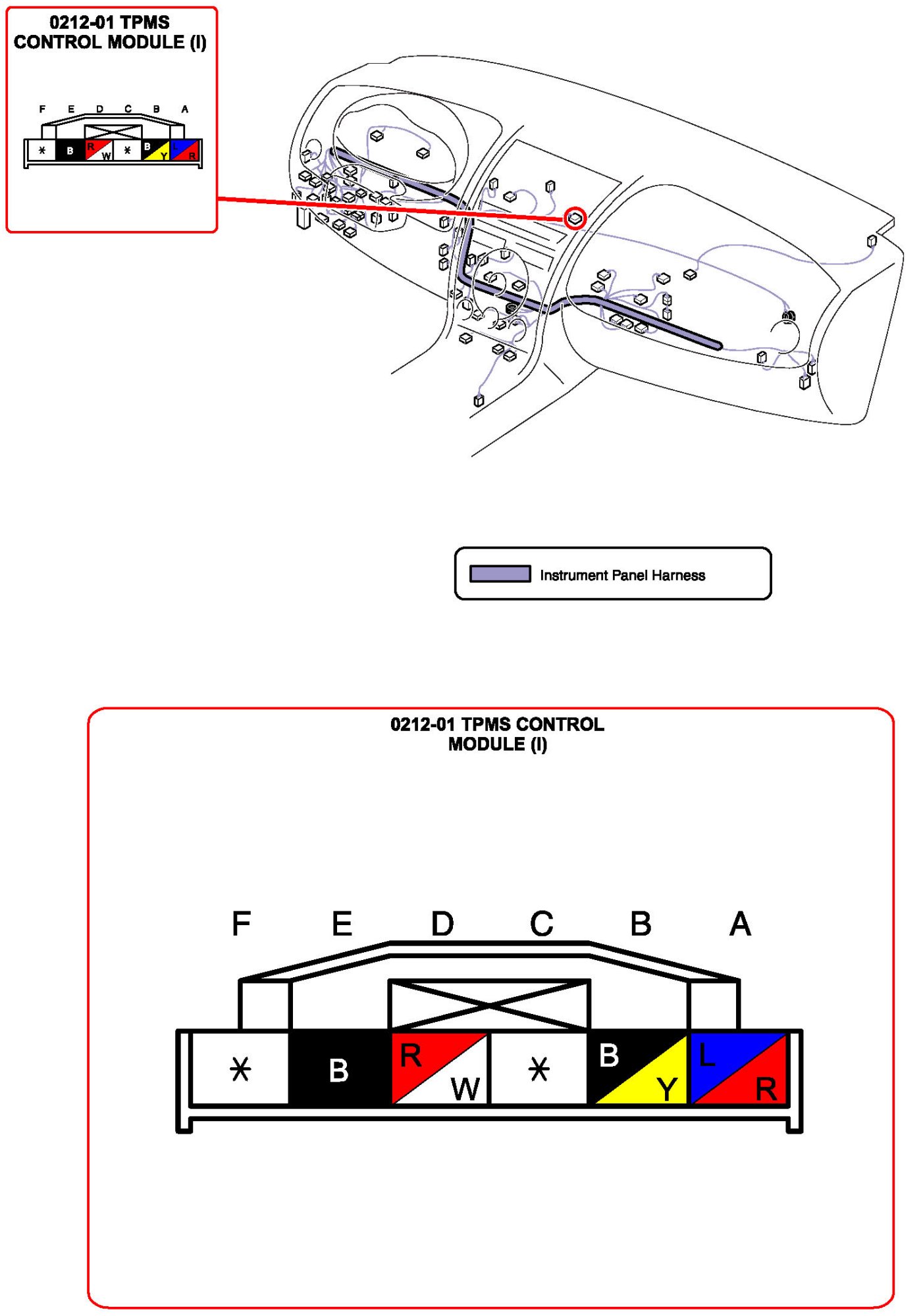 0212-01 TPMS
CONTROL MODULE (I)

F E D C B A

* B R W * B Y L R

Instrument Panel Harness

0212-01 TPMS CONTROL
MODULE (I)

F E D C B A

* B R W * B Y L R