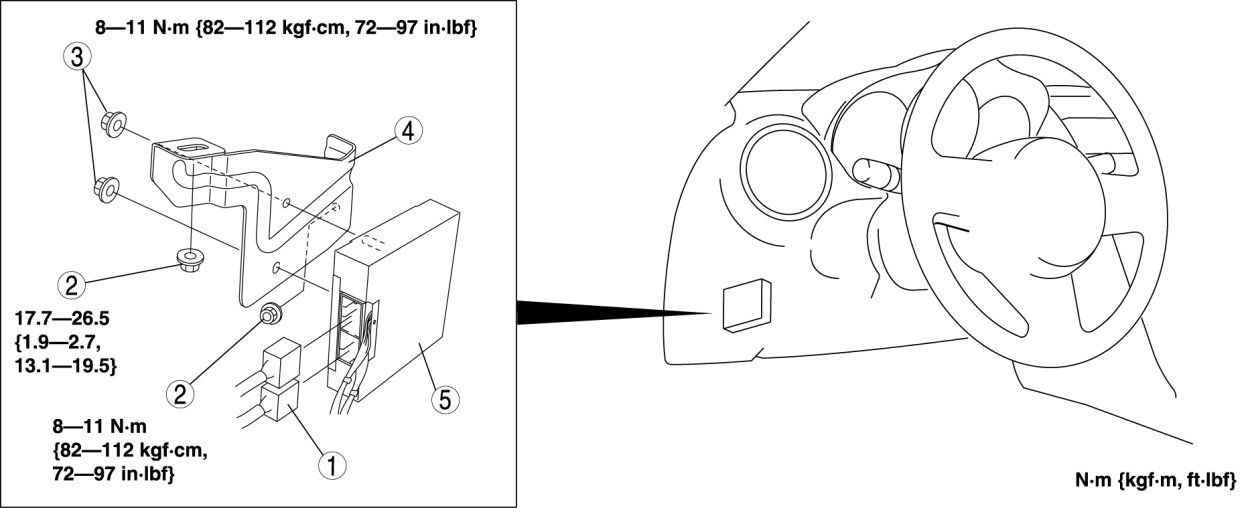 8—11 N·m {82—112 kgf·cm, 72—97 in·lbf}

3

4

2

17.7—26.5 {1.9—2.7, 13.1—19.5}

2

5

8—11 N·m {82—112 kgf·cm, 72—97 in·lbf}

1

N·m {kgf·m, ft·lbf}