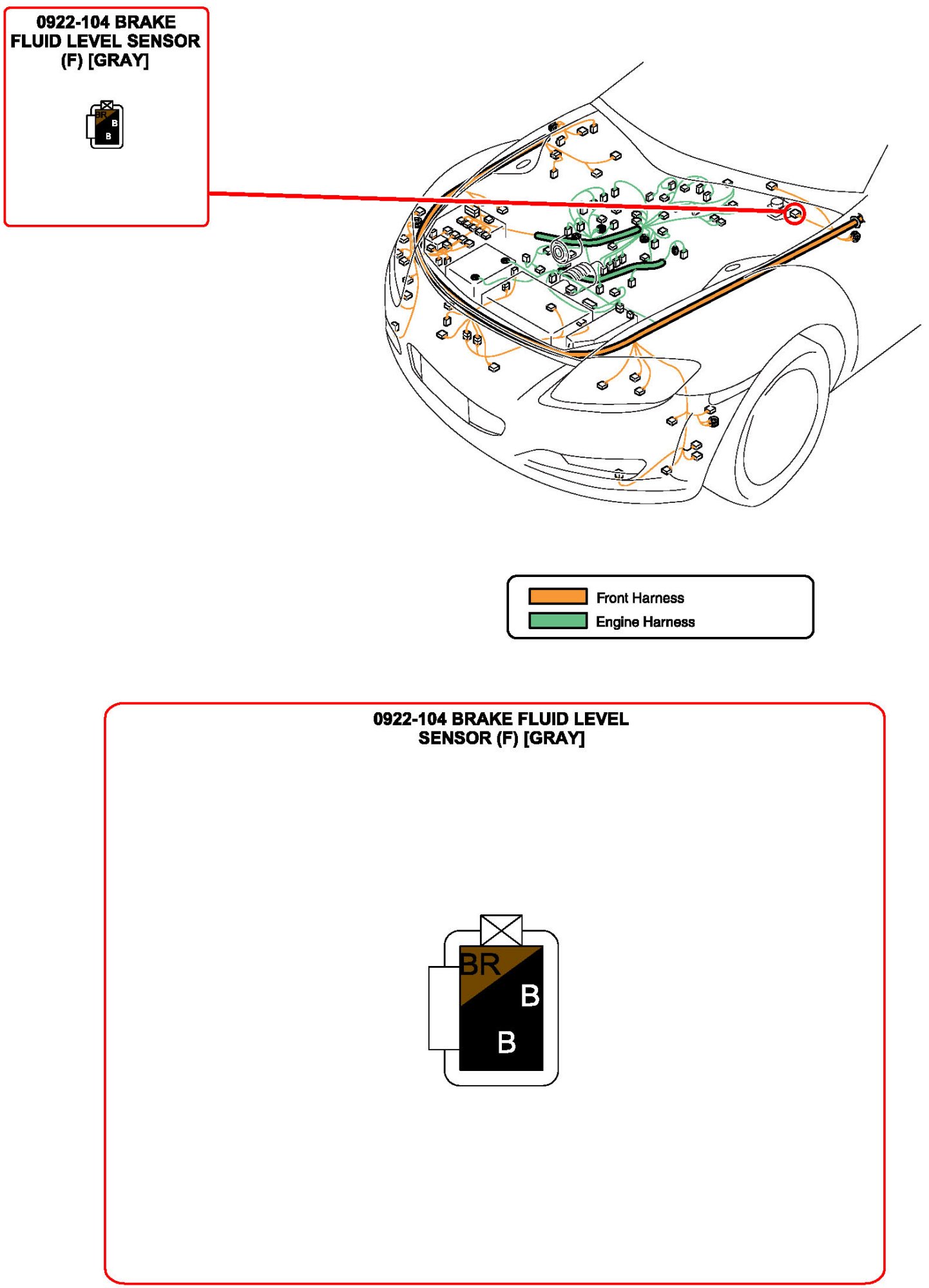 0922-104 BRAKE FLUID LEVEL SENSOR (F) [GRAY]

BR
B
B

Front Harness
Engine Harness

0922-104 BRAKE FLUID LEVEL SENSOR (F) [GRAY]

BR
B
B