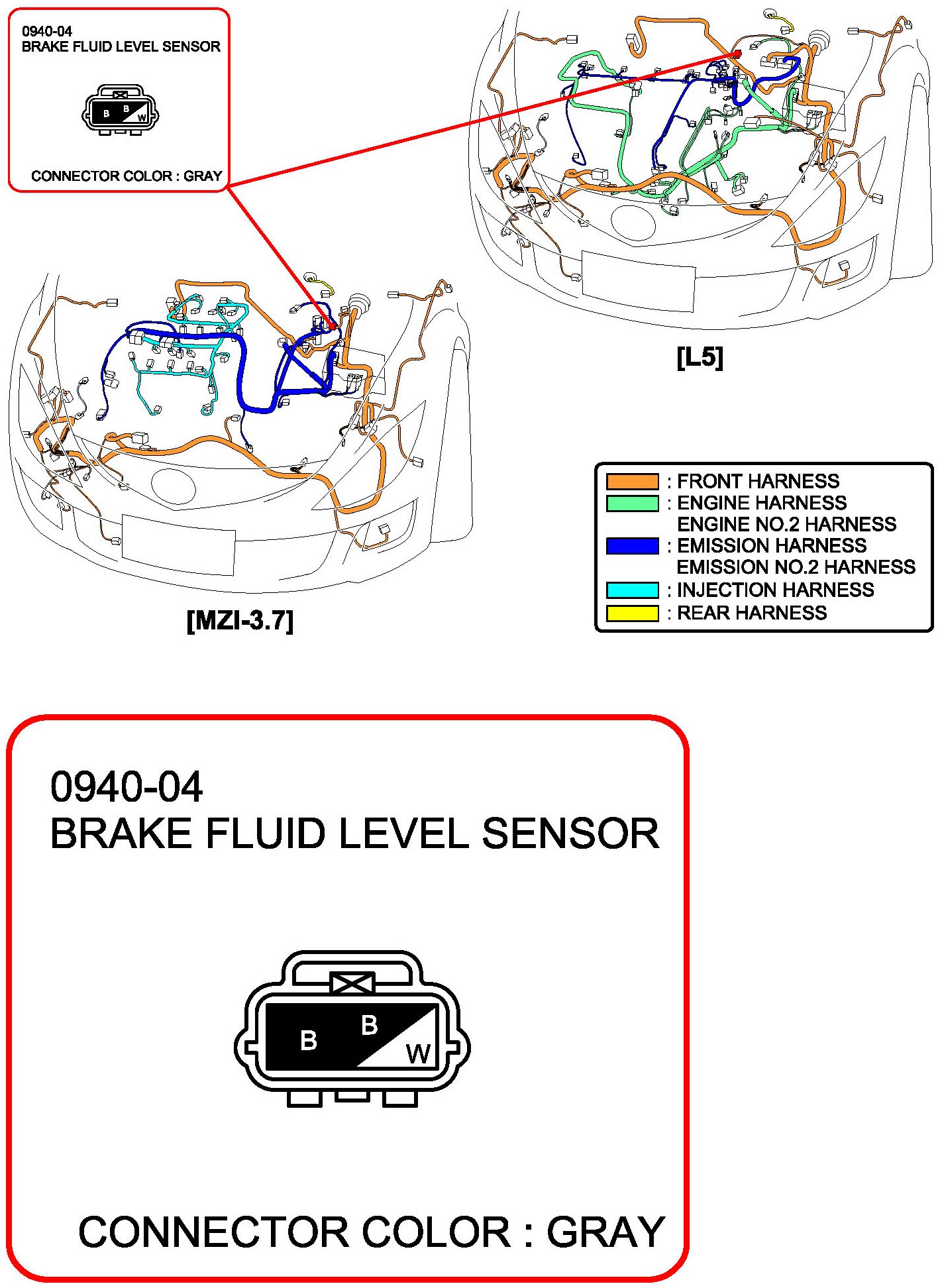 0940-04
BRAKE FLUID LEVEL SENSOR

B B W

CONNECTOR COLOR : GRAY

[L5]

[MZI-3.7]

: FRONT HARNESS
: ENGINE HARNESS
ENGINE NO.2 HARNESS
: EMISSION HARNESS
EMISSION NO.2 HARNESS
: INJECTION HARNESS
: REAR HARNESS

0940-04
BRAKE FLUID LEVEL SENSOR

B B W

CONNECTOR COLOR : GRAY