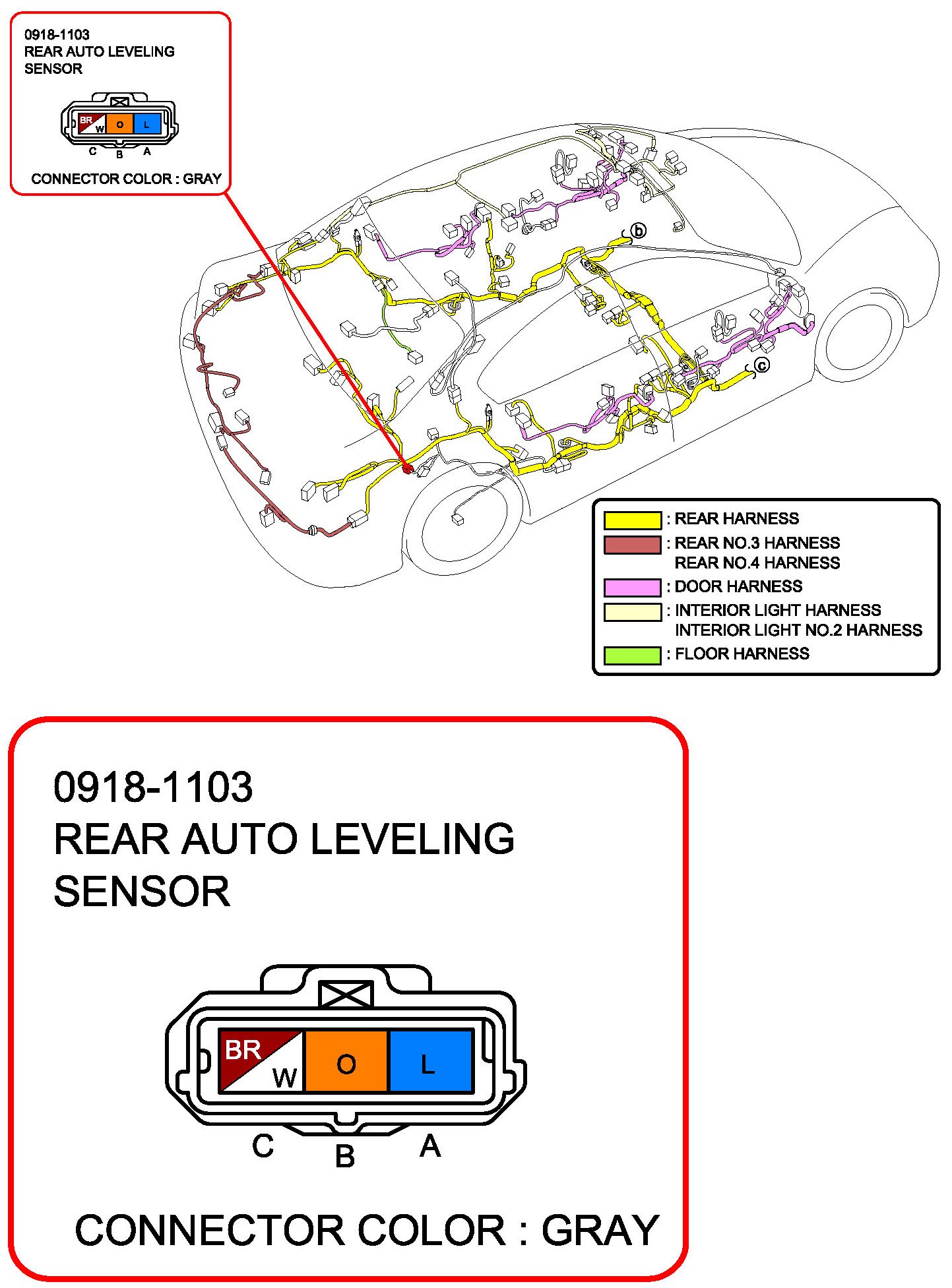 0918-1103
REAR AUTO LEVELING SENSOR

BR W O L

C B A

CONNECTOR COLOR : GRAY

b

c

: REAR HARNESS
: REAR NO.3 HARNESS
REAR NO.4 HARNESS
: DOOR HARNESS
: INTERIOR LIGHT HARNESS
INTERIOR LIGHT NO.2 HARNESS
: FLOOR HARNESS

0918-1103
REAR AUTO LEVELING SENSOR

BR W O L

C B A

CONNECTOR COLOR : GRAY