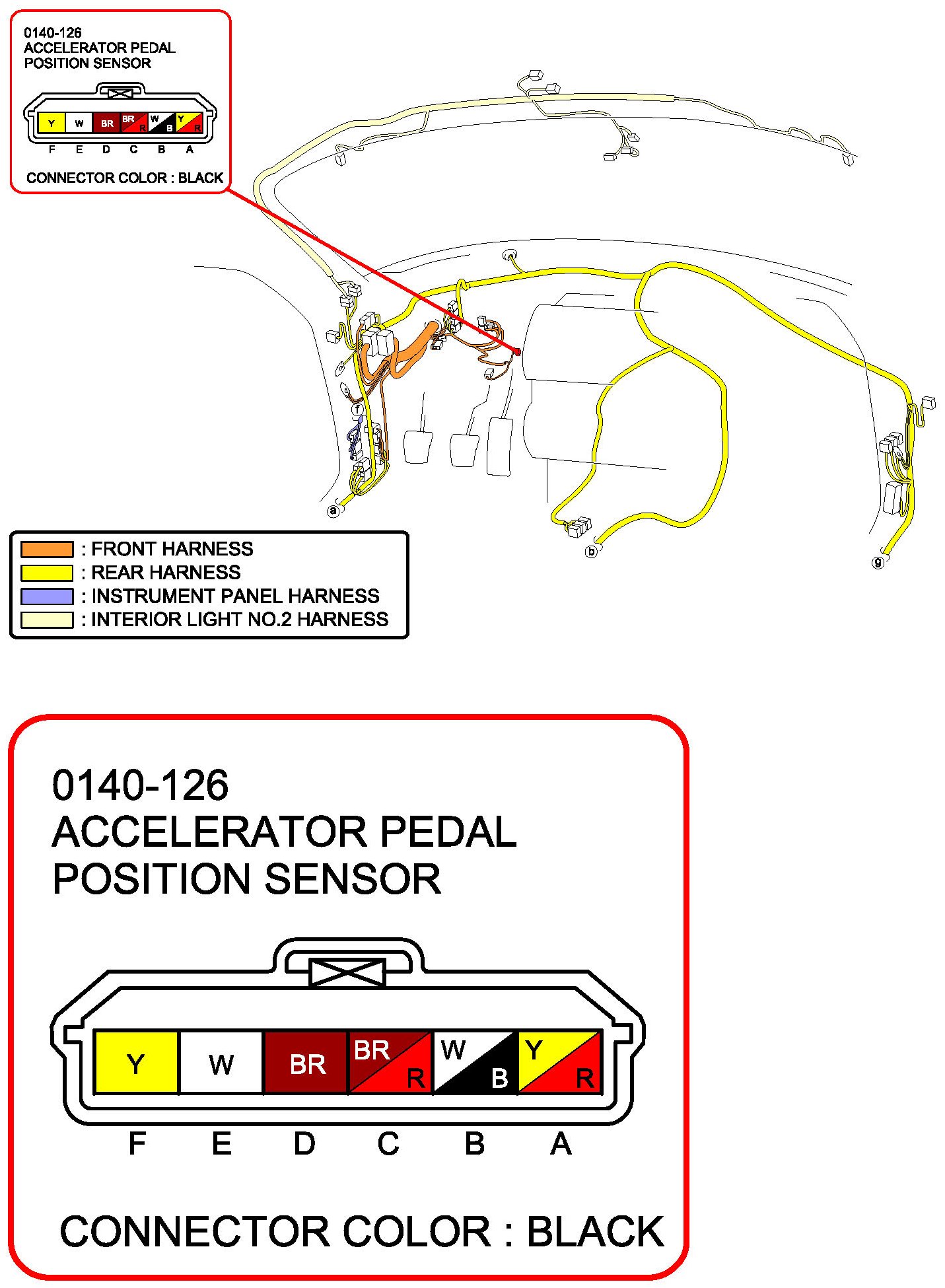 0140-126
ACCELERATOR PEDAL
POSITION SENSOR

Y W BR BR R W B Y R
F E D C B A

CONNECTOR COLOR : BLACK

f
a
b
g

: FRONT HARNESS
: REAR HARNESS
: INSTRUMENT PANEL HARNESS
: INTERIOR LIGHT NO.2 HARNESS

0140-126
ACCELERATOR PEDAL
POSITION SENSOR

Y W BR BR R W B Y R
F E D C B A

CONNECTOR COLOR : BLACK