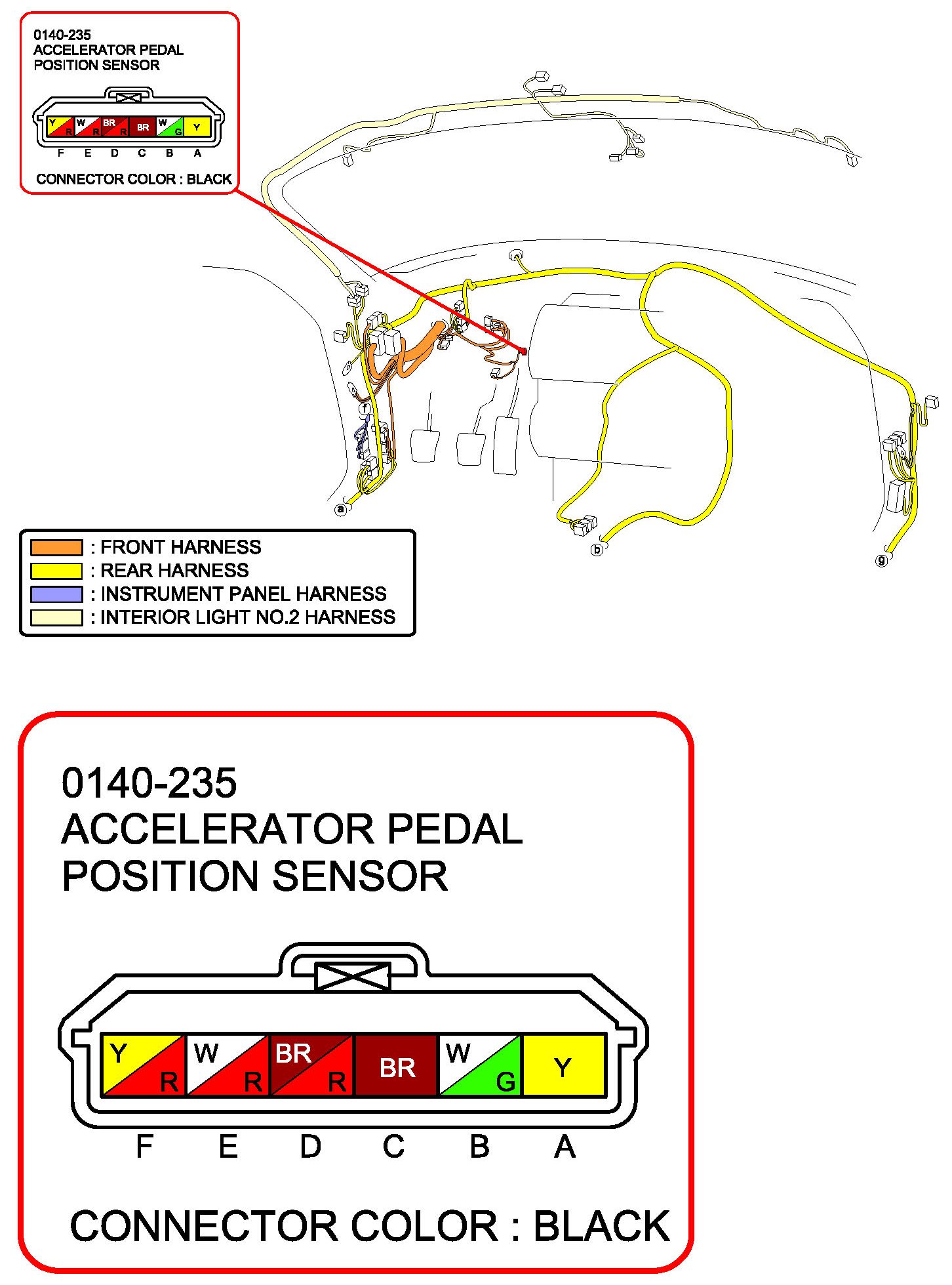 0140-235
ACCELERATOR PEDAL
POSITION SENSOR

Y R W R BR R BR W G Y

F E D C B A

CONNECTOR COLOR : BLACK

f

a

b

g

: FRONT HARNESS
: REAR HARNESS
: INSTRUMENT PANEL HARNESS
: INTERIOR LIGHT NO.2 HARNESS

0140-235
ACCELERATOR PEDAL
POSITION SENSOR

Y R W R BR R BR W G Y

F E D C B A

CONNECTOR COLOR : BLACK