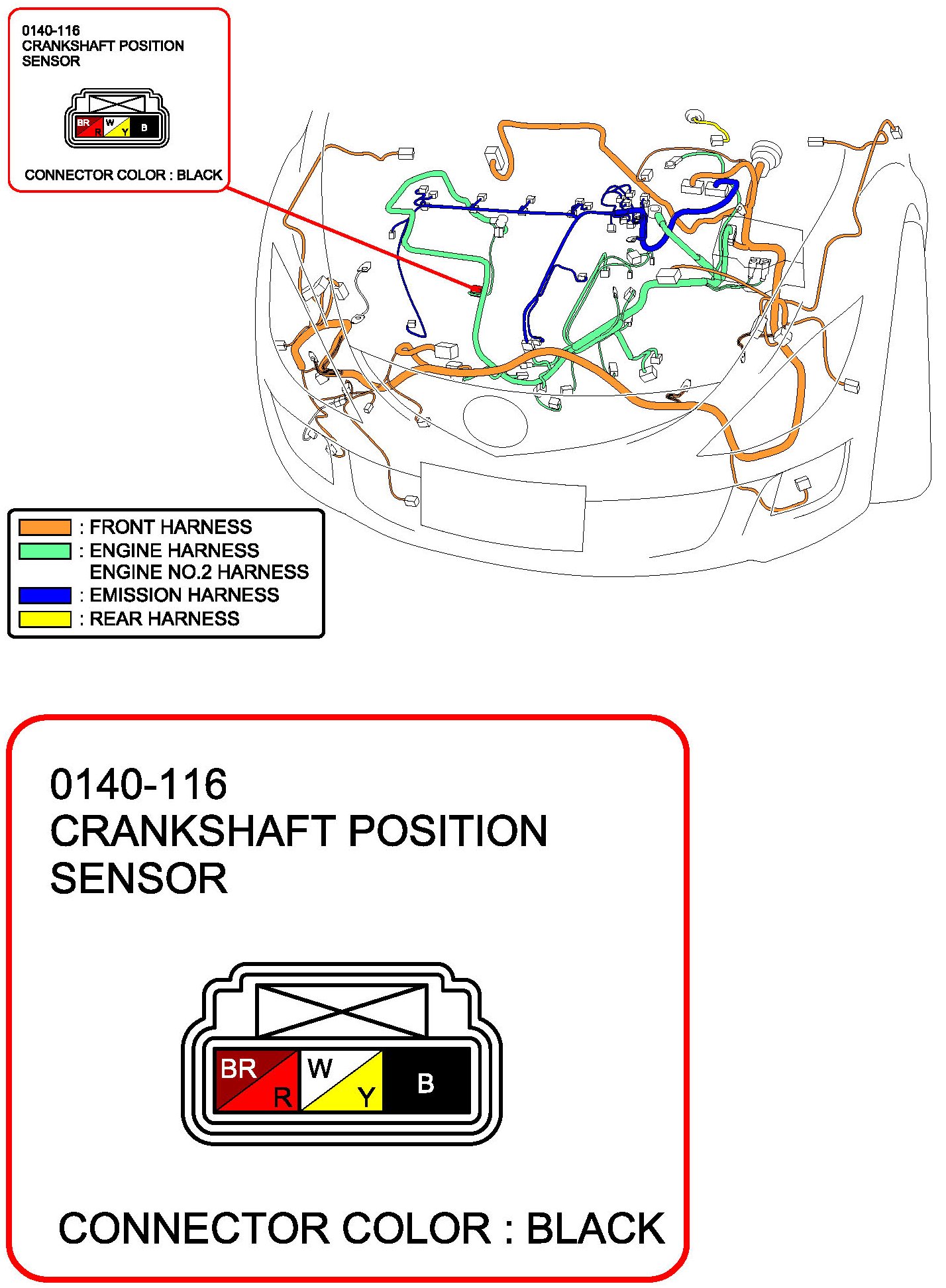 0140-116
CRANKSHAFT POSITION
SENSOR

BR
R
W
Y
B

CONNECTOR COLOR : BLACK

: FRONT HARNESS
: ENGINE HARNESS
ENGINE NO.2 HARNESS
: EMISSION HARNESS
: REAR HARNESS

0140-116
CRANKSHAFT POSITION
SENSOR

BR
R
W
Y
B

CONNECTOR COLOR : BLACK