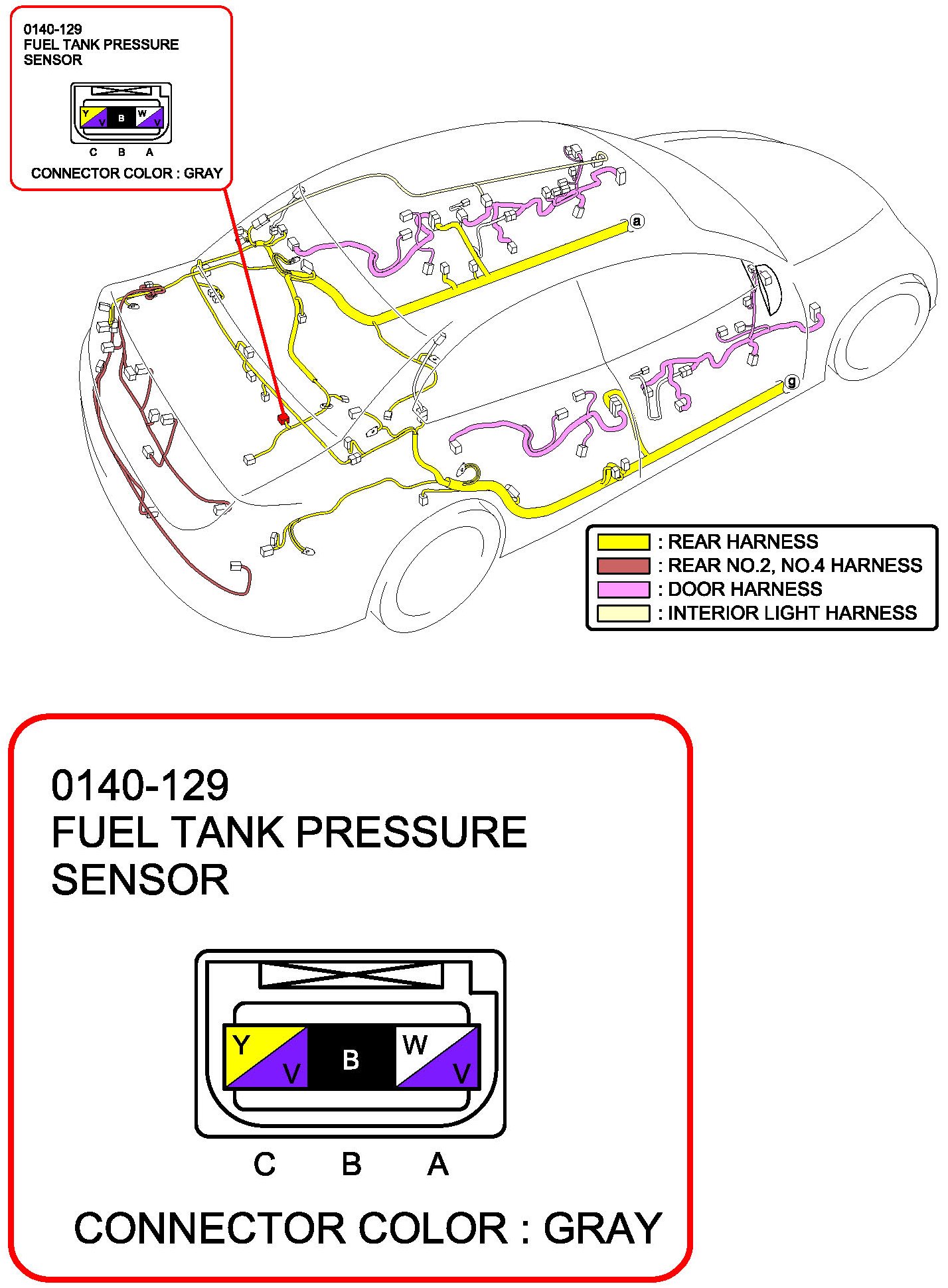 0140-129
FUEL TANK PRESSURE SENSOR

Y V B W V

C B A

CONNECTOR COLOR : GRAY

a

g

: REAR HARNESS
: REAR NO.2, NO.4 HARNESS
: DOOR HARNESS
: INTERIOR LIGHT HARNESS

0140-129
FUEL TANK PRESSURE SENSOR

Y V B W V

C B A

CONNECTOR COLOR : GRAY