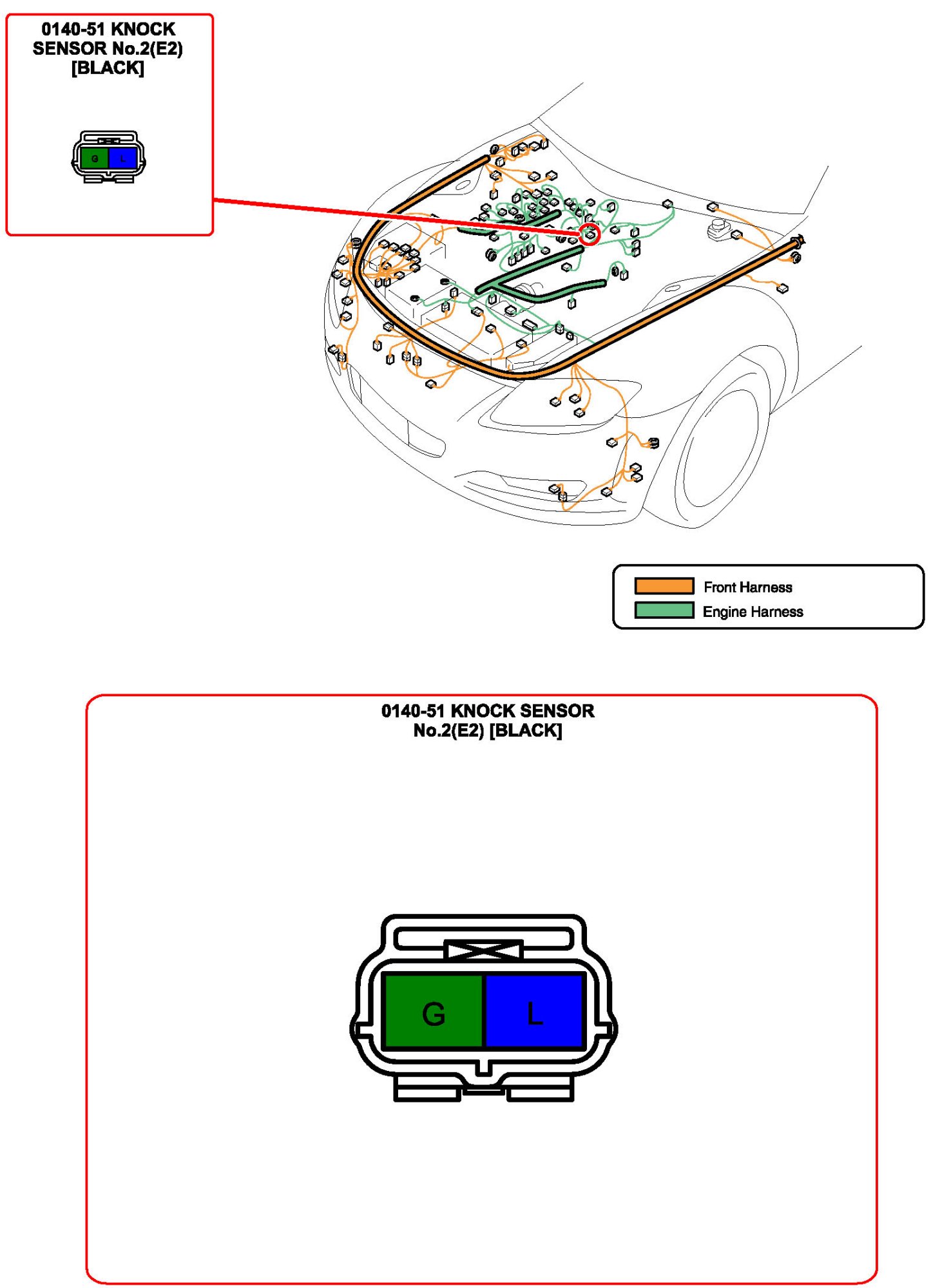 0140-51 KNOCK SENSOR No.2(E2) [BLACK]

G L

Front Harness
Engine Harness

0140-51 KNOCK SENSOR No.2(E2) [BLACK]

G L