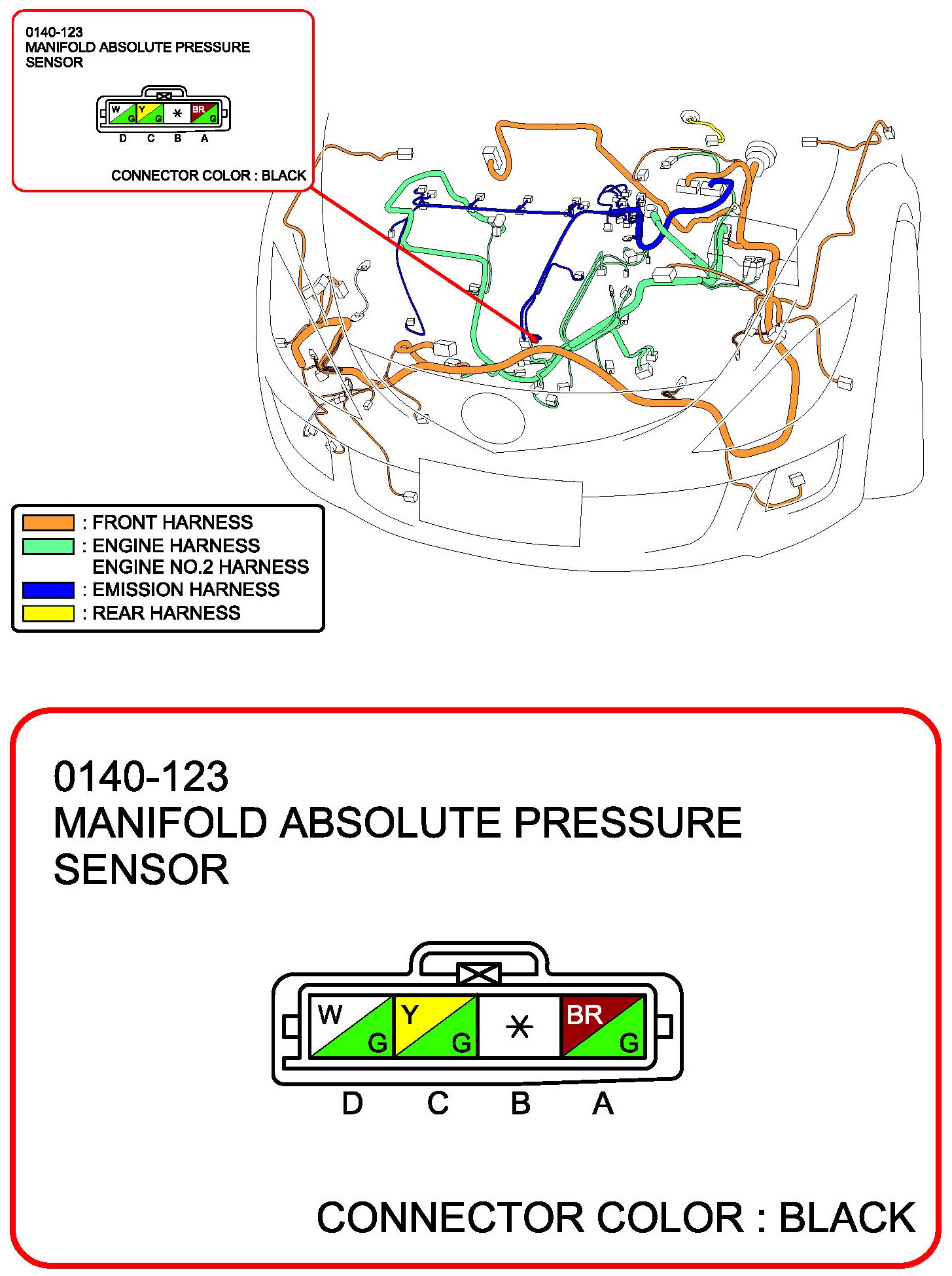 0140-123
MANIFOLD ABSOLUTE PRESSURE SENSOR

W G Y G * BR G
D C B A

CONNECTOR COLOR : BLACK

: FRONT HARNESS
: ENGINE HARNESS
ENGINE NO.2 HARNESS
: EMISSION HARNESS
: REAR HARNESS

0140-123
MANIFOLD ABSOLUTE PRESSURE SENSOR

W G Y G * BR G
D C B A

CONNECTOR COLOR : BLACK