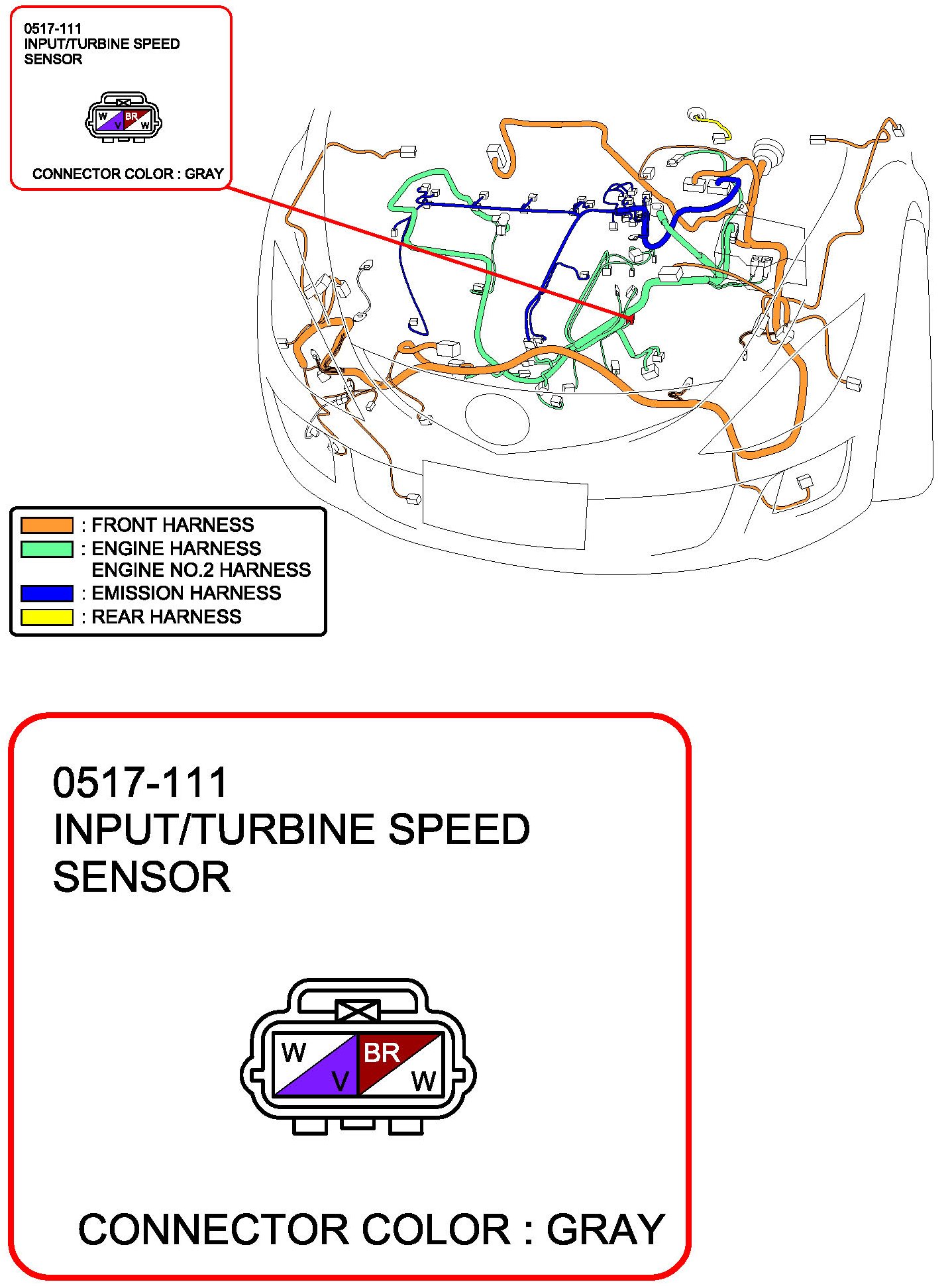 0517-111
INPUT/TURBINE SPEED
SENSOR

W V BR W

CONNECTOR COLOR : GRAY

: FRONT HARNESS
: ENGINE HARNESS
ENGINE NO.2 HARNESS
: EMISSION HARNESS
: REAR HARNESS

0517-111
INPUT/TURBINE SPEED
SENSOR

W V BR W

CONNECTOR COLOR : GRAY