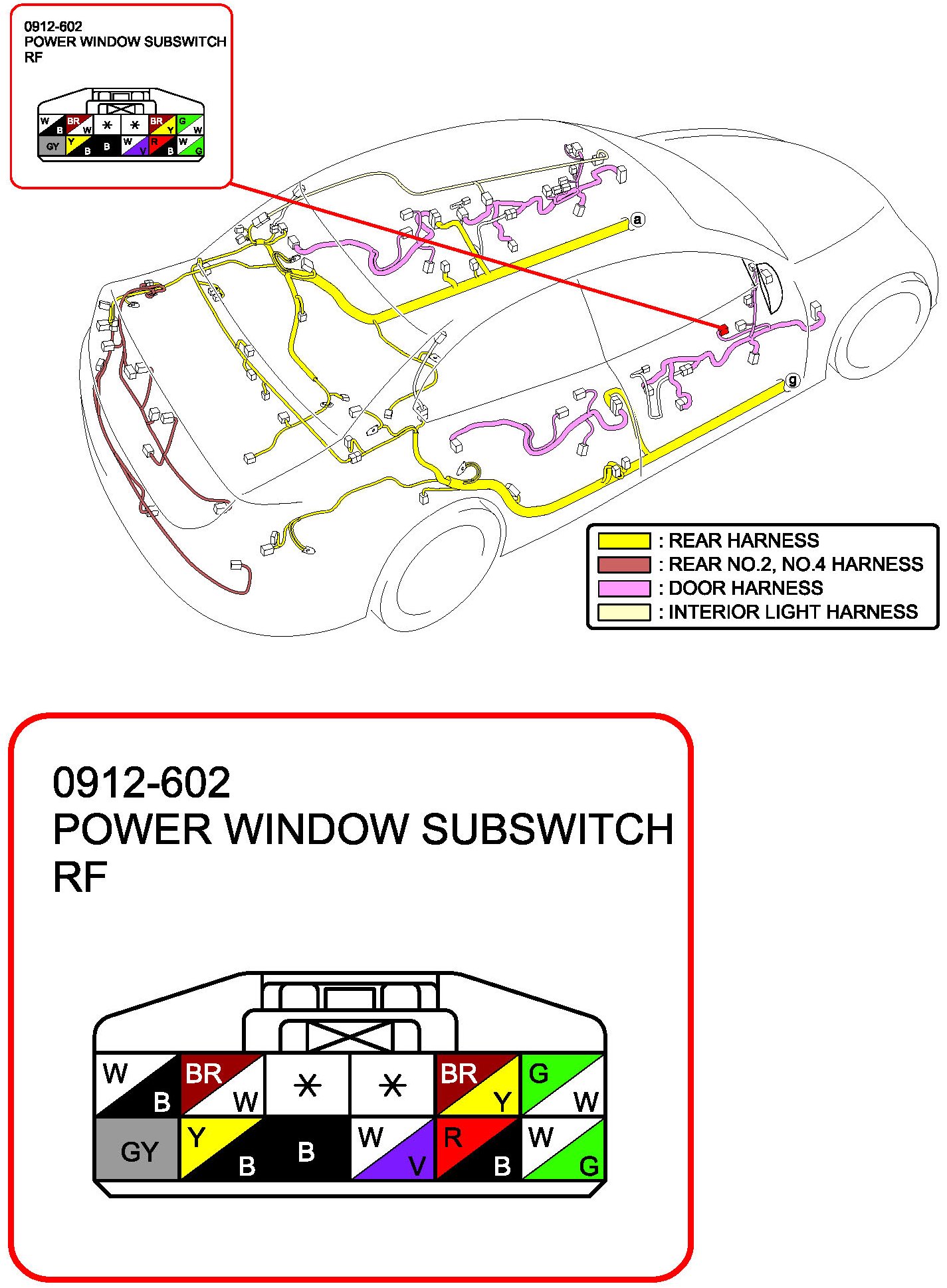 0912-602
POWER WINDOW SUBSWITCH
RF

| W B | BR W | * | * | BR Y | G W |
|---|---|---|---|---|---|
| GY | Y B | B | W V | R B | W G |

a

g

: REAR HARNESS
: REAR NO.2, NO.4 HARNESS
: DOOR HARNESS
: INTERIOR LIGHT HARNESS

0912-602
POWER WINDOW SUBSWITCH
RF

| W B | BR W | * | * | BR Y | G W |
|---|---|---|---|---|---|
| GY | Y B | B | W V | R B | W G |