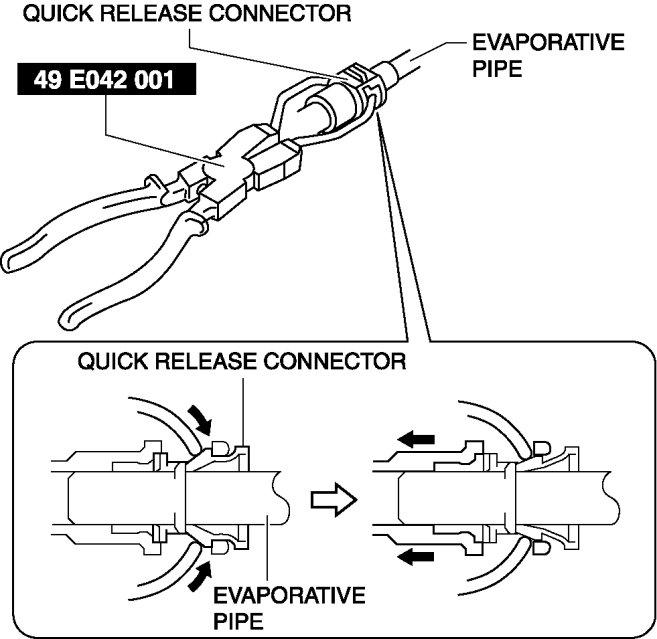 QUICK RELEASE CONNECTOR

EVAPORATIVE PIPE

49 E042 001

QUICK RELEASE CONNECTOR

EVAPORATIVE PIPE