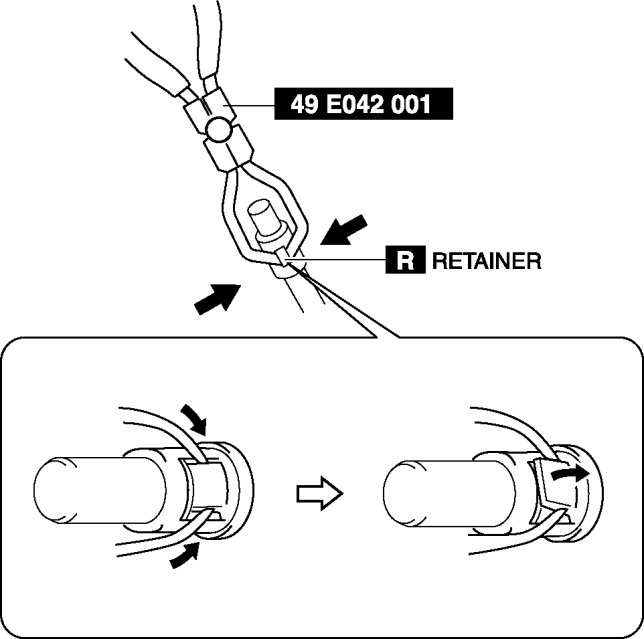 49 E042 001

R RETAINER