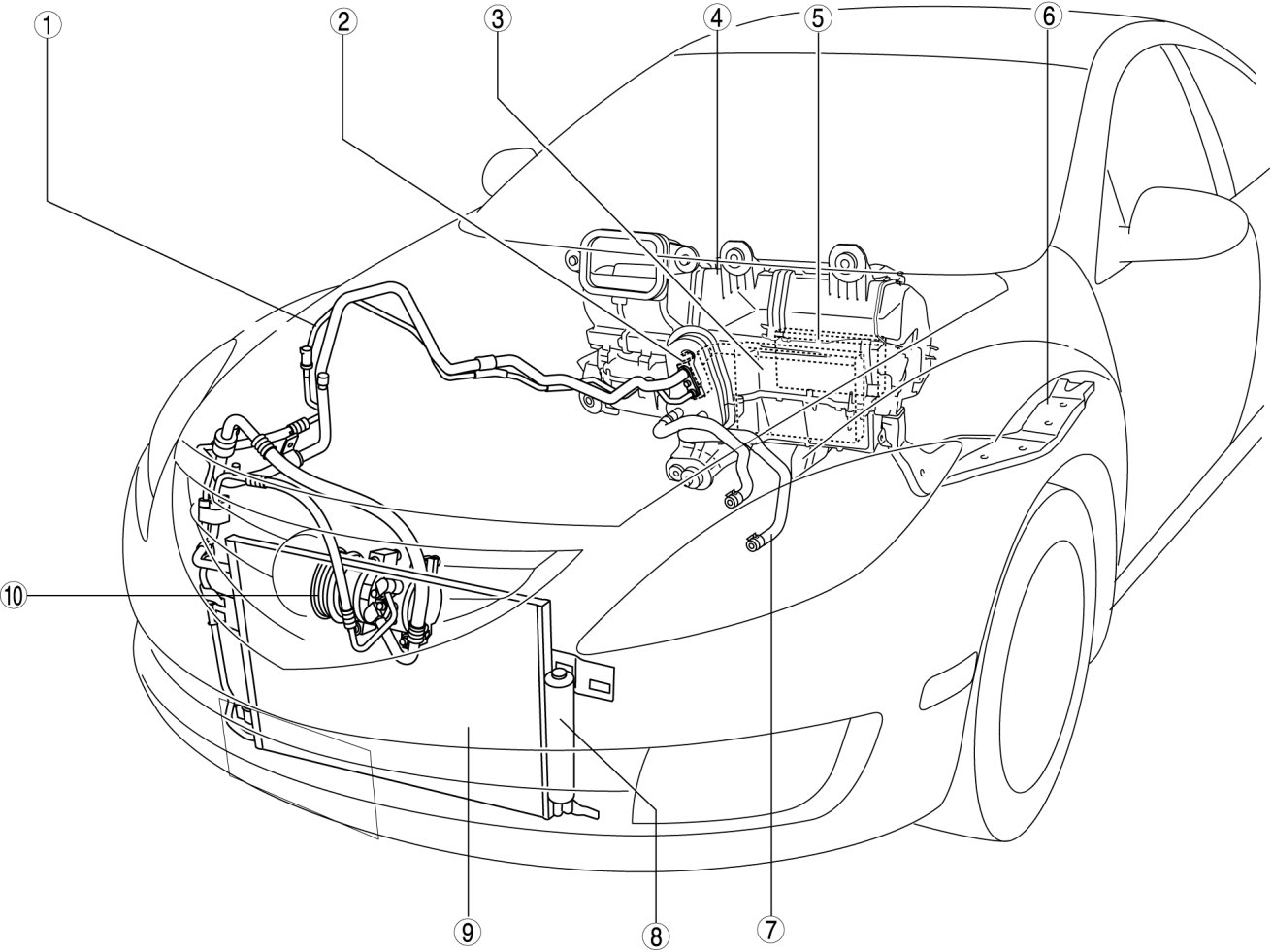 1
2
3
4
5
6
10
9
8
7