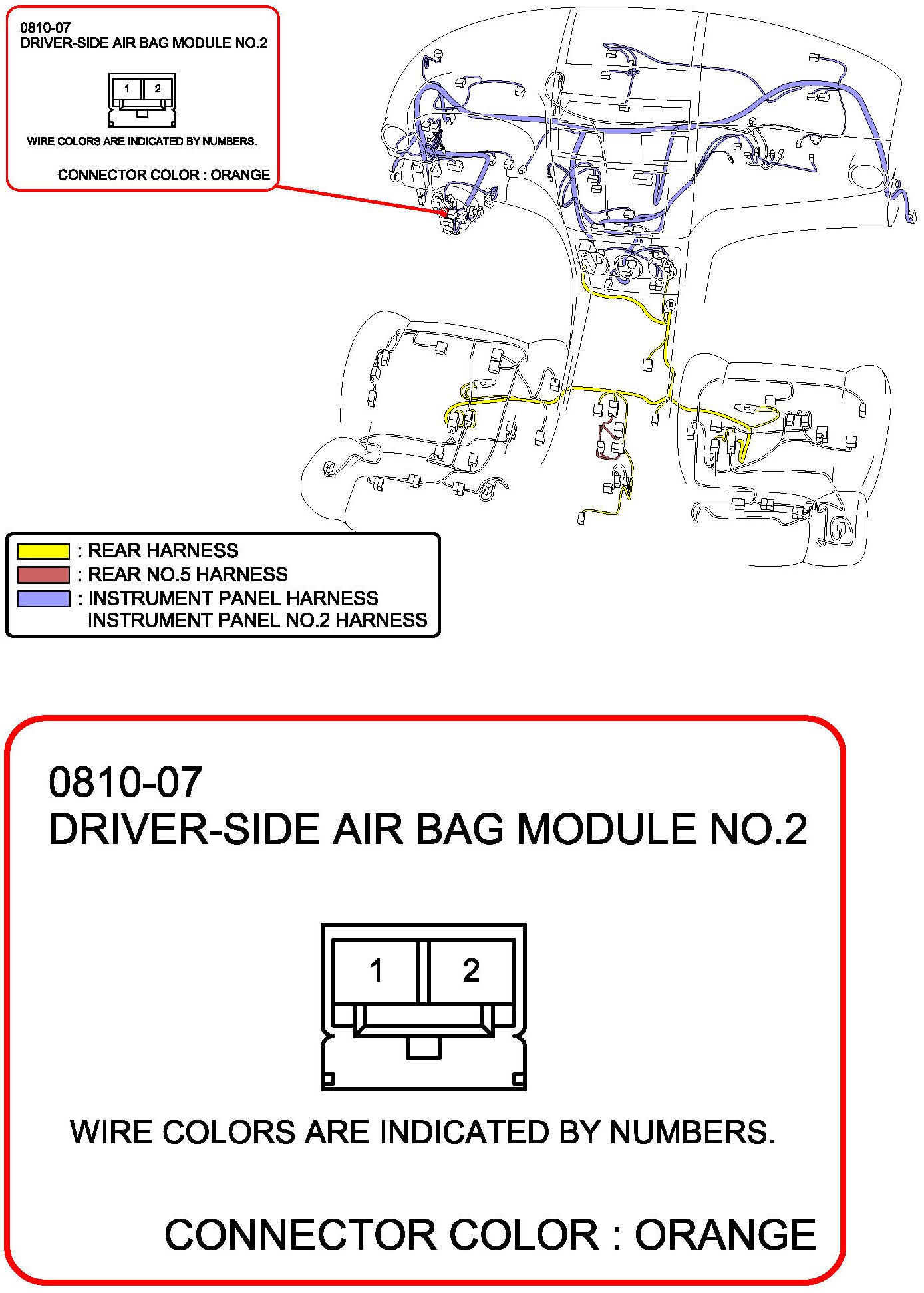 0810-07
DRIVER-SIDE AIR BAG MODULE NO.2

1 2

WIRE COLORS ARE INDICATED BY NUMBERS.

CONNECTOR COLOR : ORANGE

f

b

: REAR HARNESS
: REAR NO.5 HARNESS
: INSTRUMENT PANEL HARNESS
INSTRUMENT PANEL NO.2 HARNESS

0810-07
DRIVER-SIDE AIR BAG MODULE NO.2

1 2

WIRE COLORS ARE INDICATED BY NUMBERS.

CONNECTOR COLOR : ORANGE