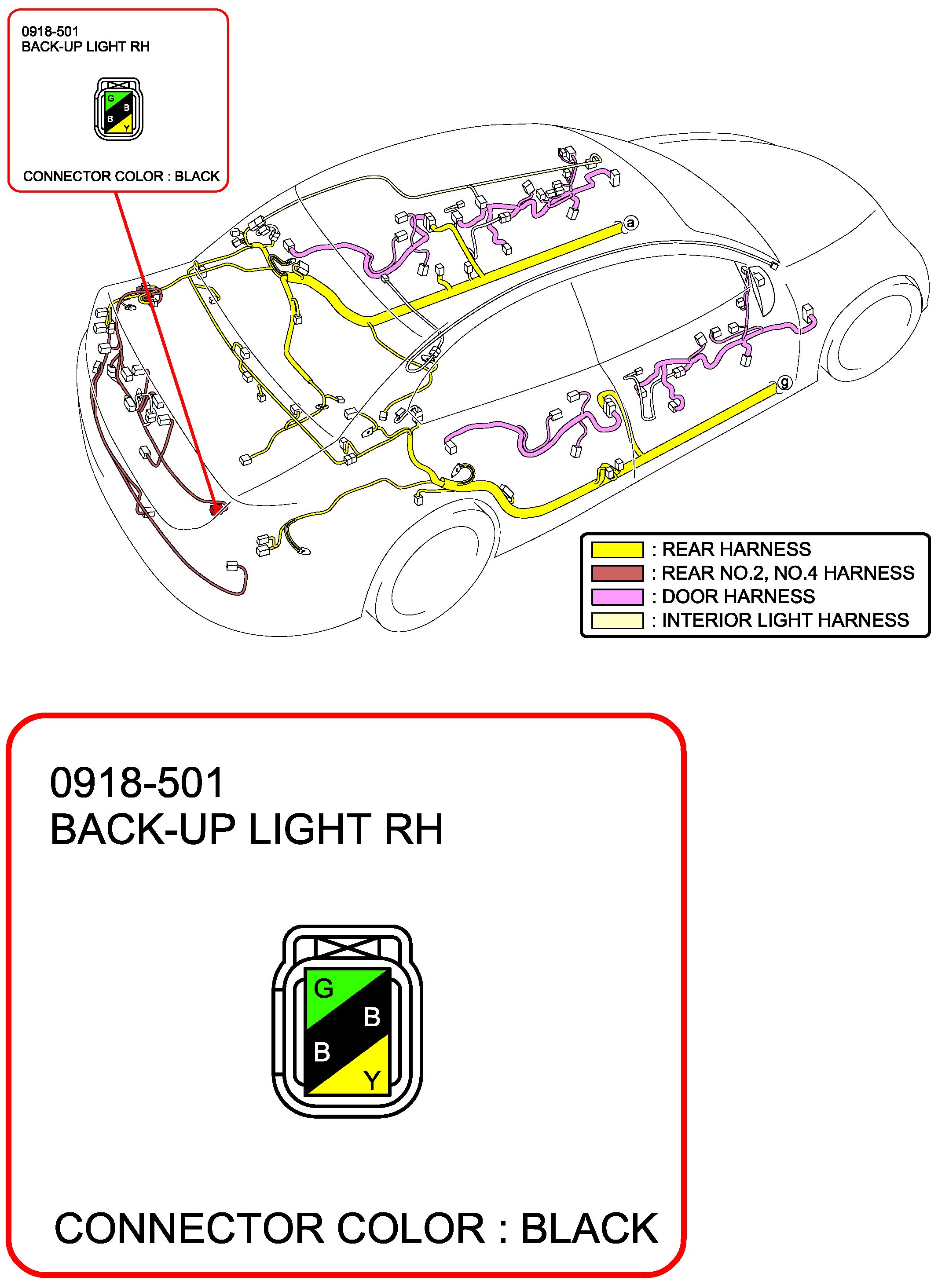 0918-501
BACK-UP LIGHT RH

G
B
B
Y

CONNECTOR COLOR : BLACK

a

g

: REAR HARNESS
: REAR NO.2, NO.4 HARNESS
: DOOR HARNESS
: INTERIOR LIGHT HARNESS

0918-501
BACK-UP LIGHT RH

G
B
B
Y

CONNECTOR COLOR : BLACK