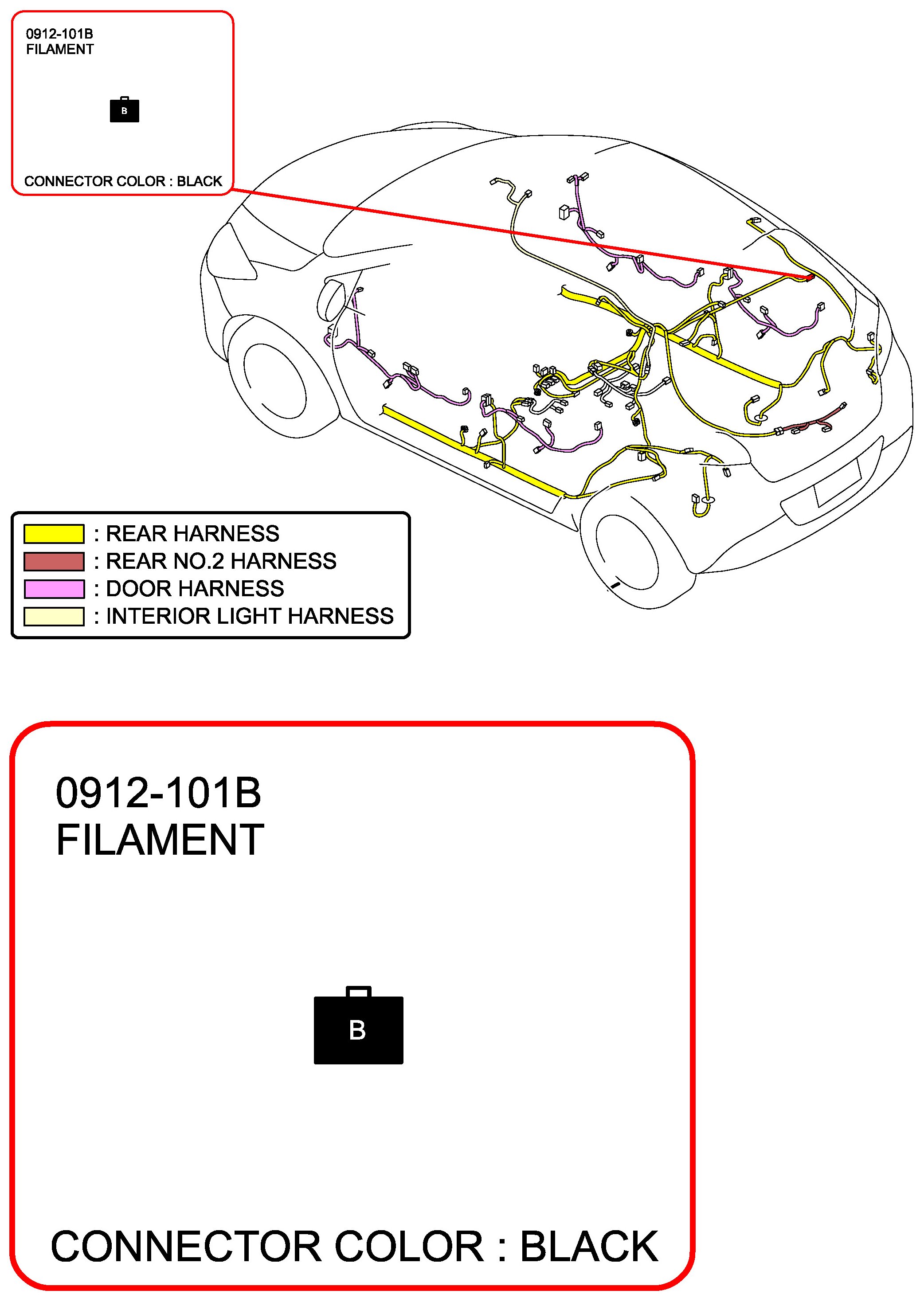 0912-101B
FILAMENT

B

CONNECTOR COLOR : BLACK

: REAR HARNESS
: REAR NO.2 HARNESS
: DOOR HARNESS
: INTERIOR LIGHT HARNESS

0912-101B
FILAMENT

B

CONNECTOR COLOR : BLACK