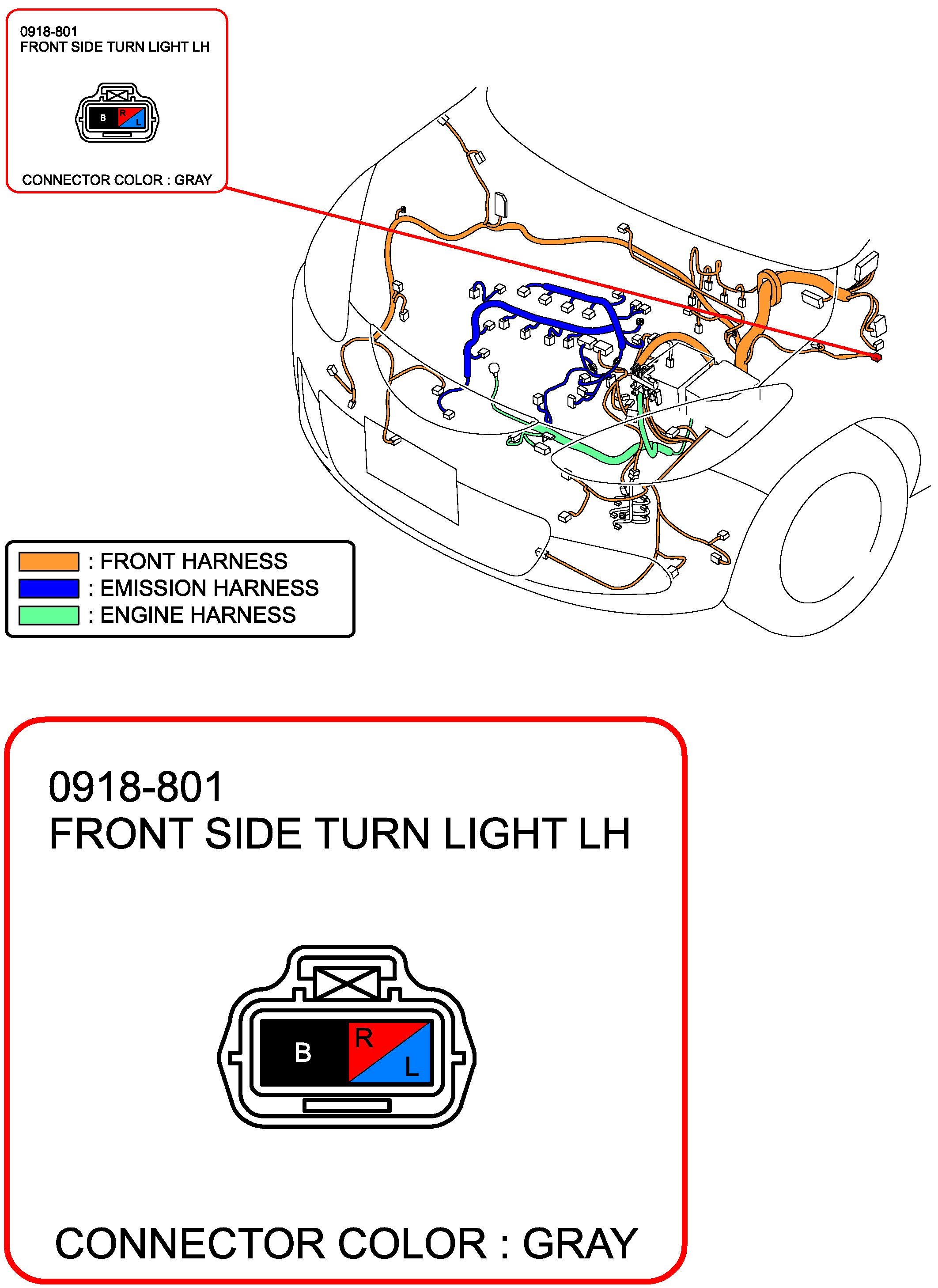 0918-801
FRONT SIDE TURN LIGHT LH

B R L

CONNECTOR COLOR : GRAY

: FRONT HARNESS
: EMISSION HARNESS
: ENGINE HARNESS

0918-801
FRONT SIDE TURN LIGHT LH

B R L

CONNECTOR COLOR : GRAY