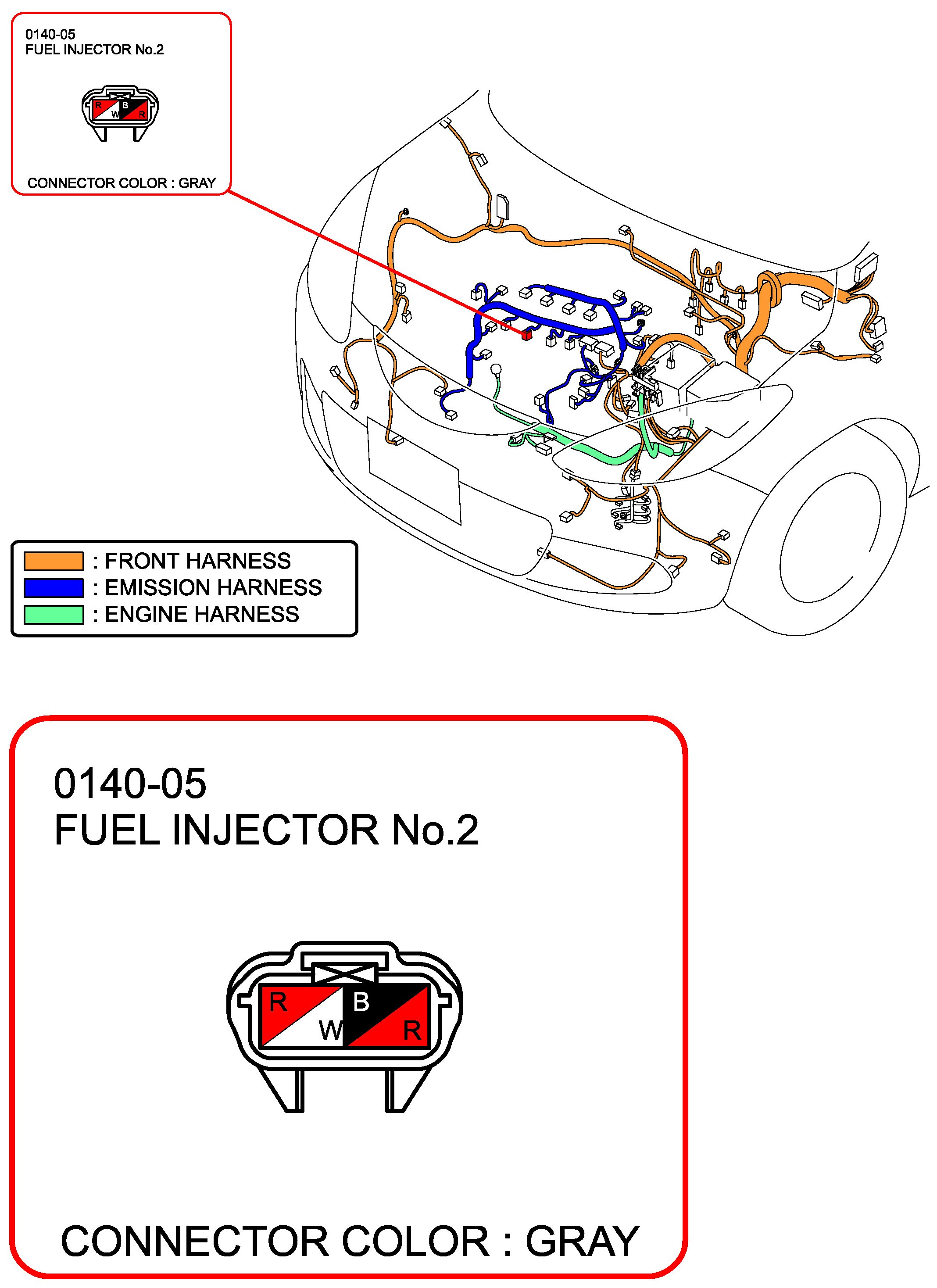 0140-05
FUEL INJECTOR No.2

R B W R

CONNECTOR COLOR : GRAY

: FRONT HARNESS
: EMISSION HARNESS
: ENGINE HARNESS

0140-05
FUEL INJECTOR No.2

R B W R

CONNECTOR COLOR : GRAY