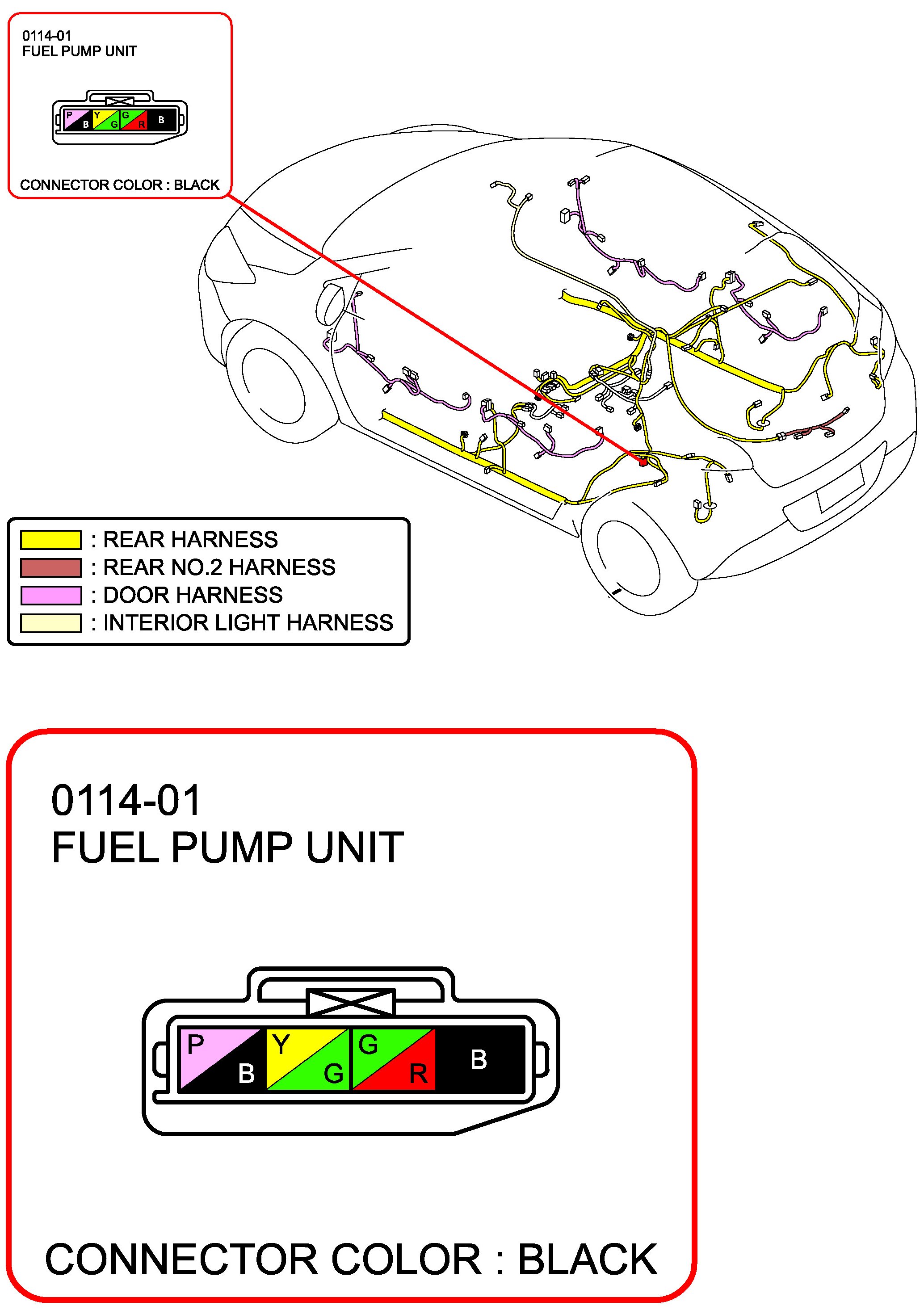 0114-01
FUEL PUMP UNIT

P B Y G G R B

CONNECTOR COLOR : BLACK

: REAR HARNESS
: REAR NO.2 HARNESS
: DOOR HARNESS
: INTERIOR LIGHT HARNESS

0114-01
FUEL PUMP UNIT

P B Y G G R B

CONNECTOR COLOR : BLACK