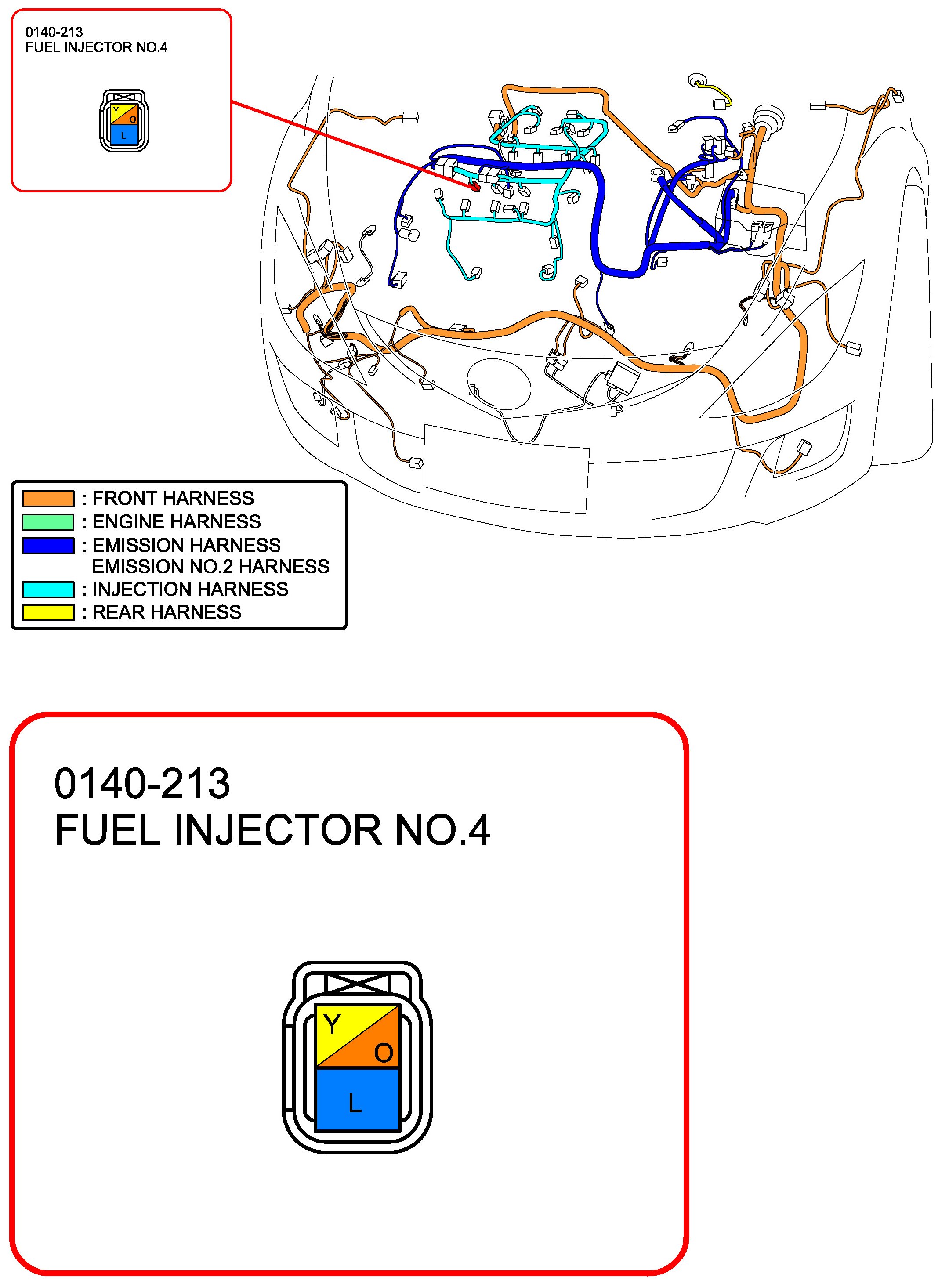 0140-213
FUEL INJECTOR NO.4

Y
O
L

: FRONT HARNESS
: ENGINE HARNESS
: EMISSION HARNESS
EMISSION NO.2 HARNESS
: INJECTION HARNESS
: REAR HARNESS

0140-213
FUEL INJECTOR NO.4

Y
O
L