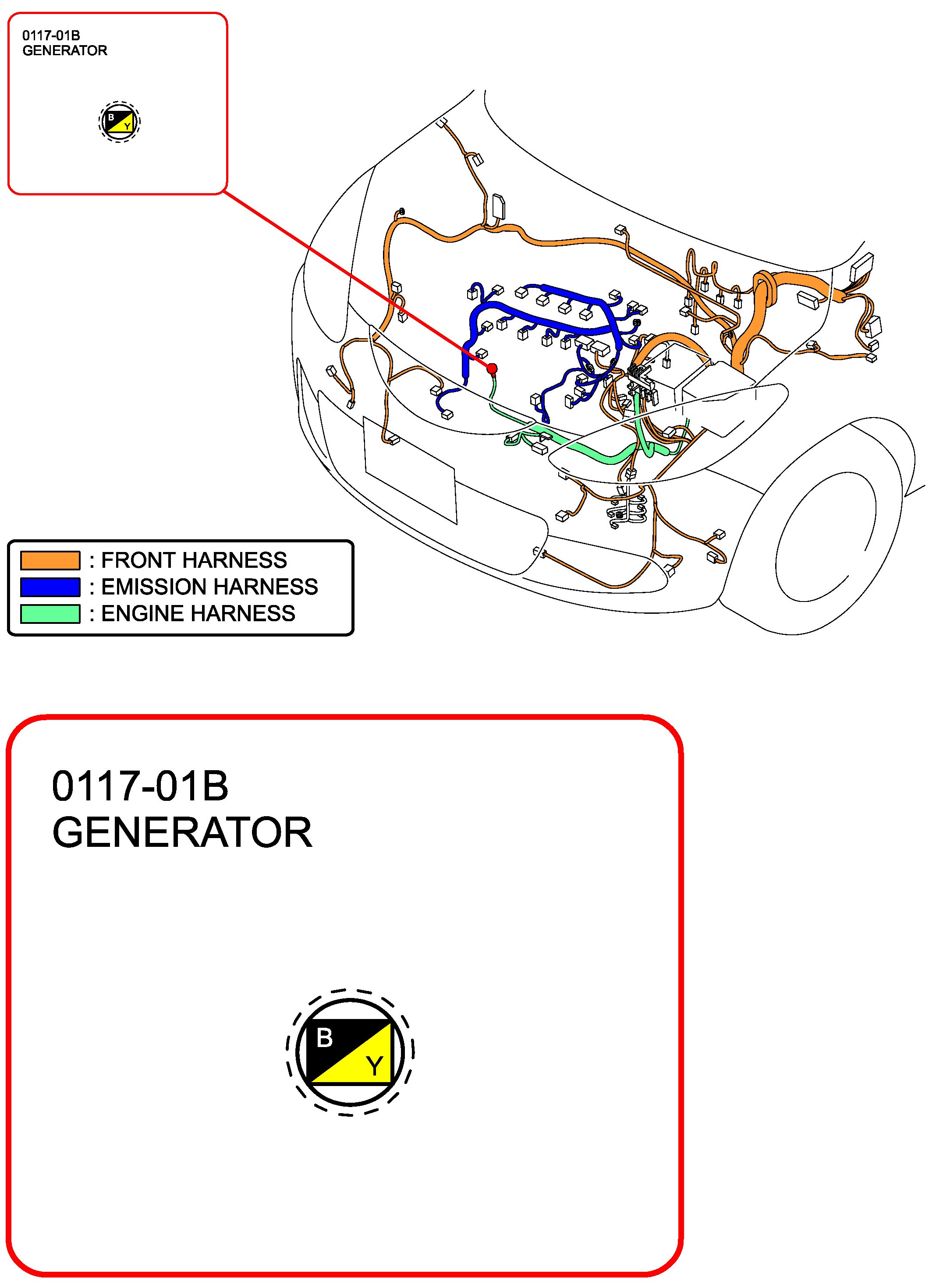 0117-01B
GENERATOR

B
Y

: FRONT HARNESS
: EMISSION HARNESS
: ENGINE HARNESS

0117-01B
GENERATOR

B
Y