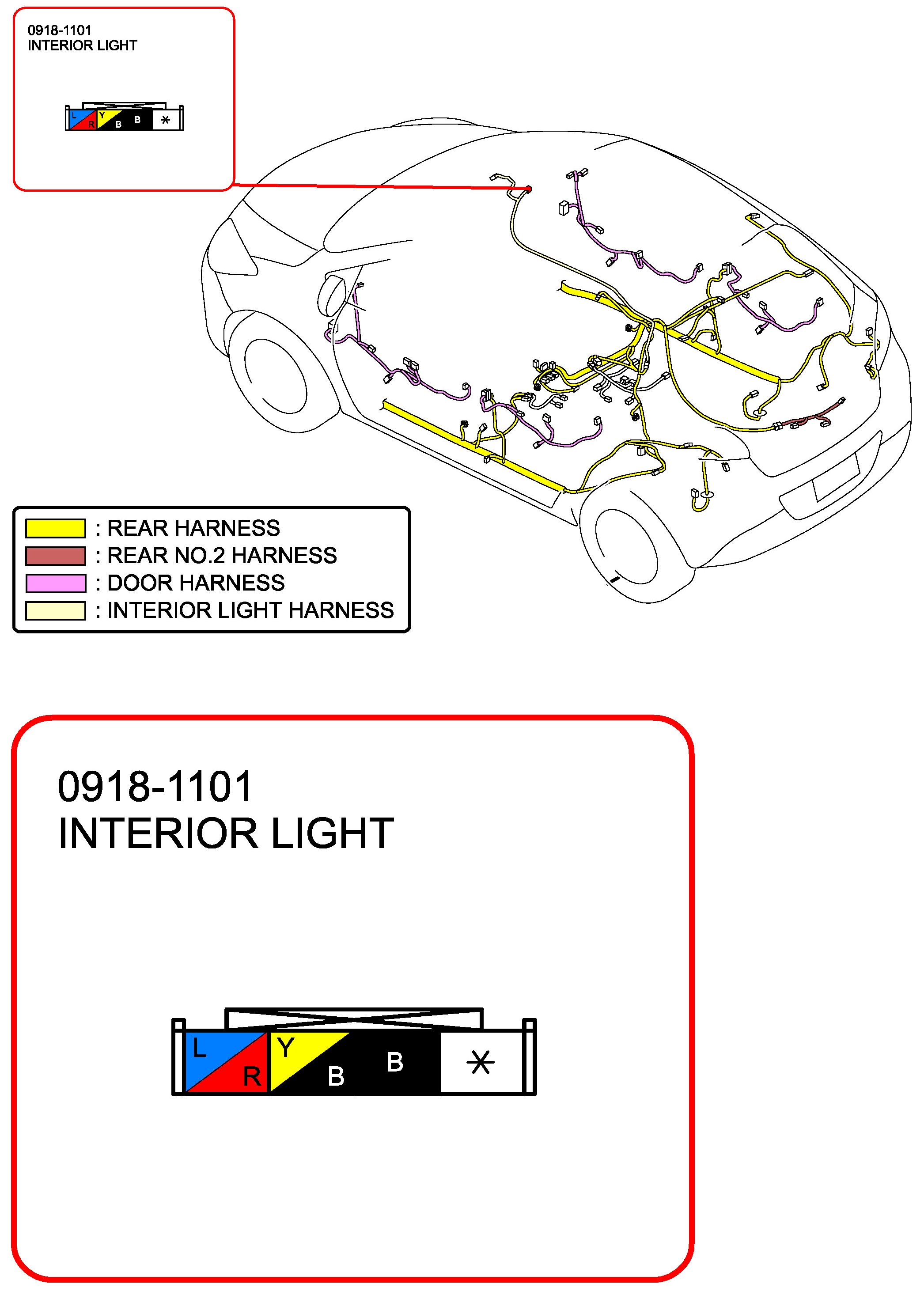 0918-1101
INTERIOR LIGHT

L R Y B B *

: REAR HARNESS
: REAR NO.2 HARNESS
: DOOR HARNESS
: INTERIOR LIGHT HARNESS

0918-1101
INTERIOR LIGHT

L R Y B B *