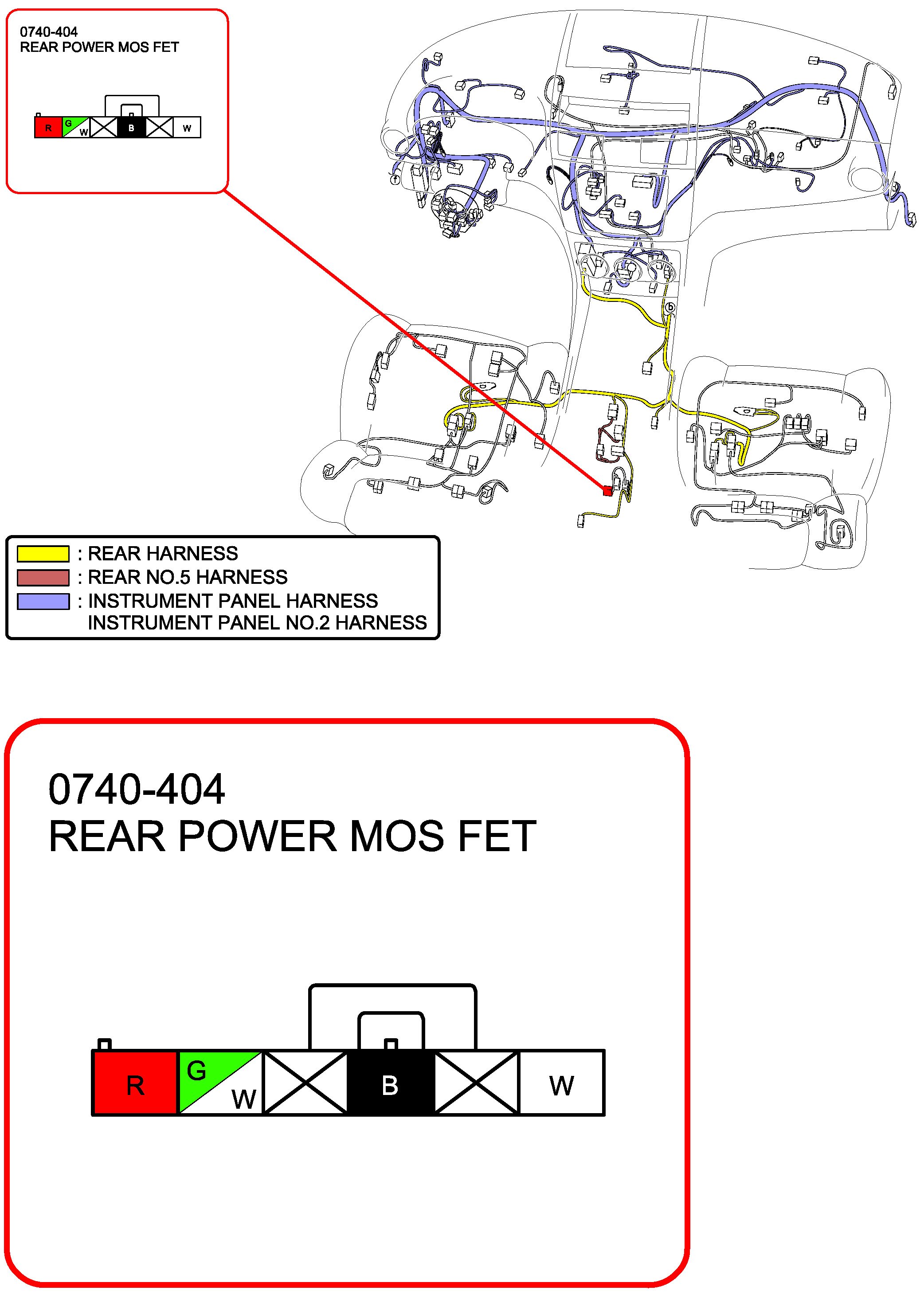 0740-404
REAR POWER MOS FET

R G W B W

f

b

: REAR HARNESS
: REAR NO.5 HARNESS
: INSTRUMENT PANEL HARNESS
INSTRUMENT PANEL NO.2 HARNESS

0740-404
REAR POWER MOS FET

R G W B W