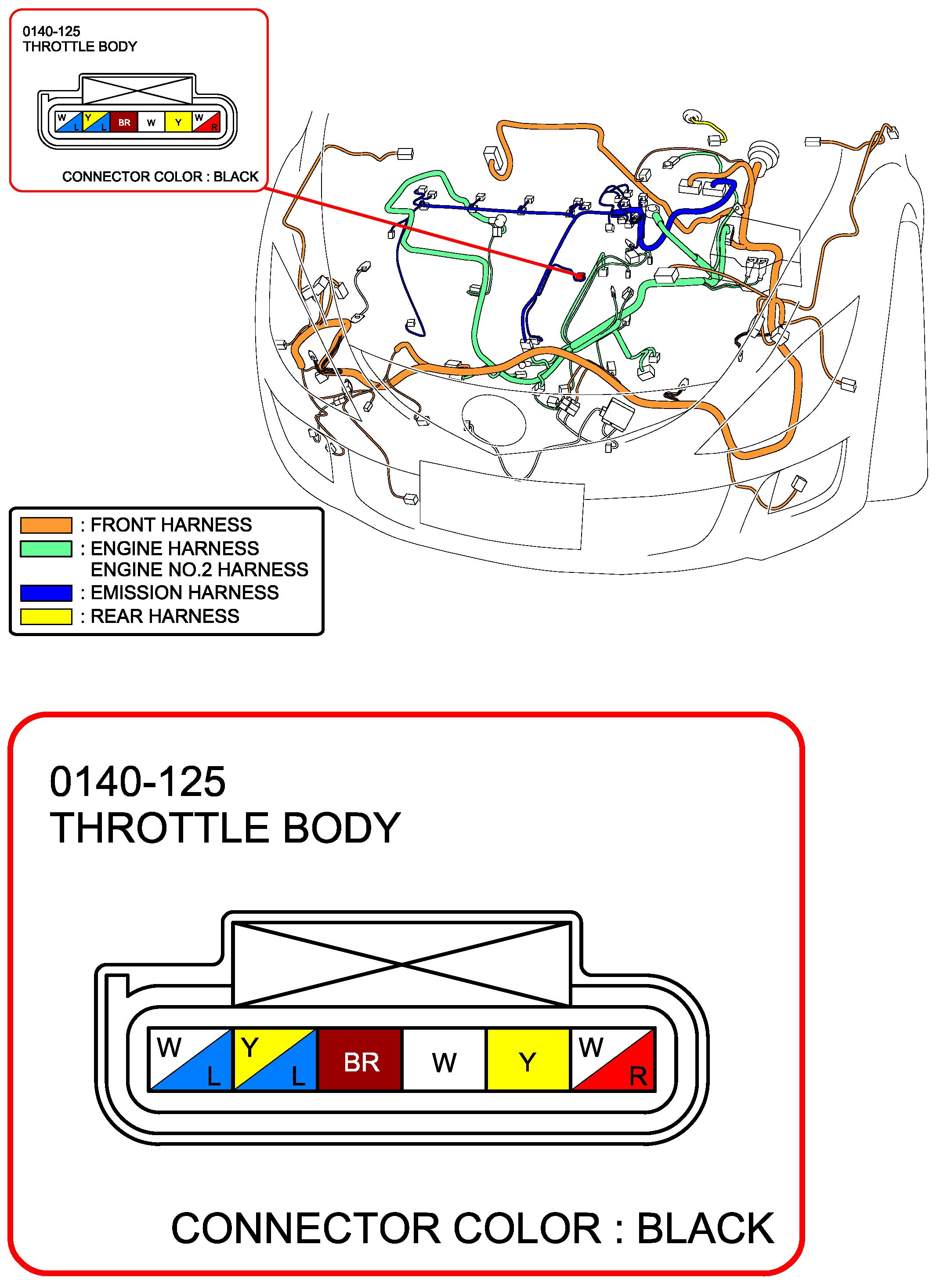 0140-125
THROTTLE BODY

W L Y L BR W Y W R

CONNECTOR COLOR : BLACK

: FRONT HARNESS
: ENGINE HARNESS
ENGINE NO.2 HARNESS
: EMISSION HARNESS
: REAR HARNESS

0140-125
THROTTLE BODY

W L Y L BR W Y W R

CONNECTOR COLOR : BLACK