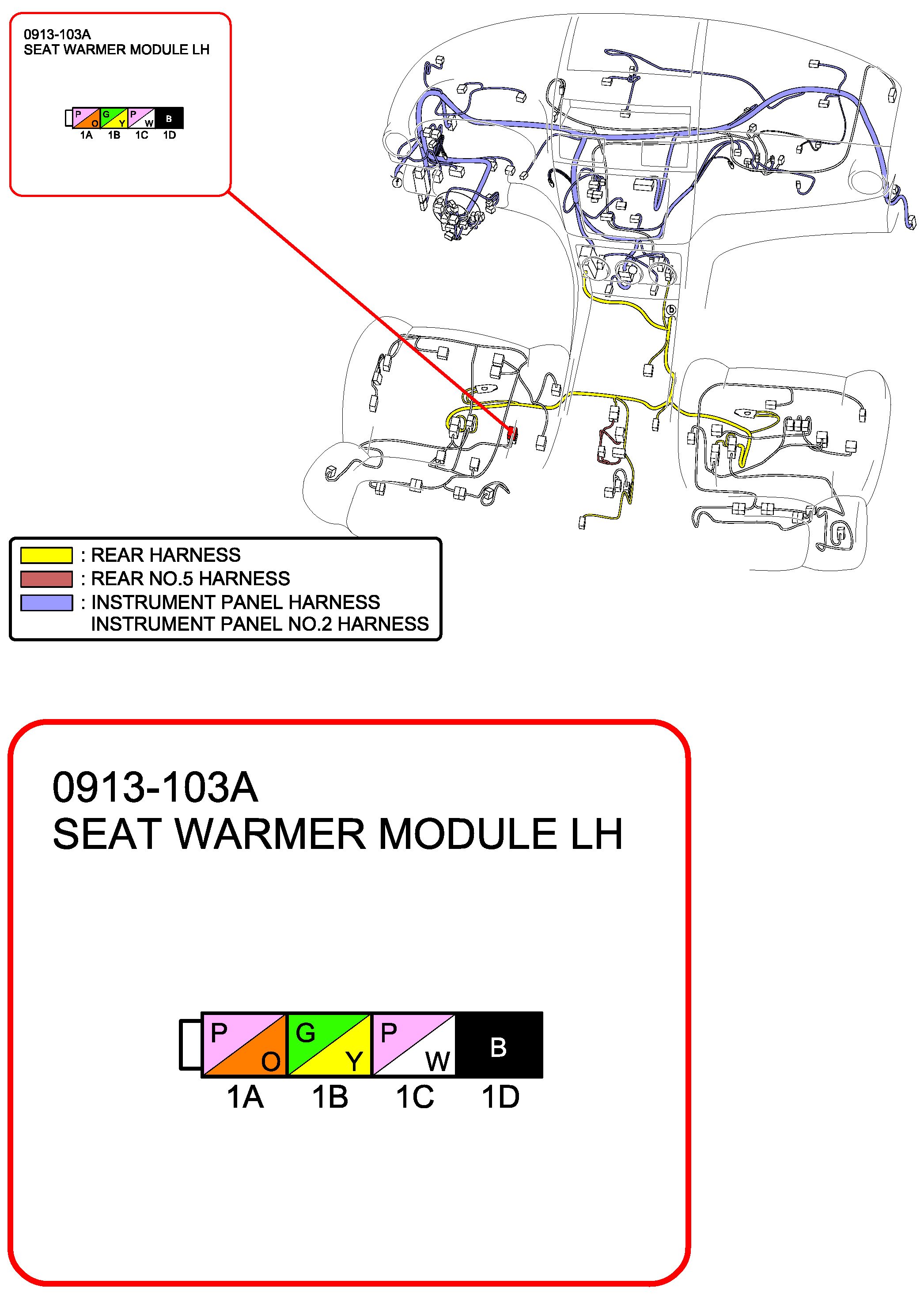 0913-103A
SEAT WARMER MODULE LH

P O G Y P W B
1A 1B 1C 1D

f

b

: REAR HARNESS
: REAR NO.5 HARNESS
: INSTRUMENT PANEL HARNESS
INSTRUMENT PANEL NO.2 HARNESS

0913-103A
SEAT WARMER MODULE LH

P O G Y P W B
1A 1B 1C 1D