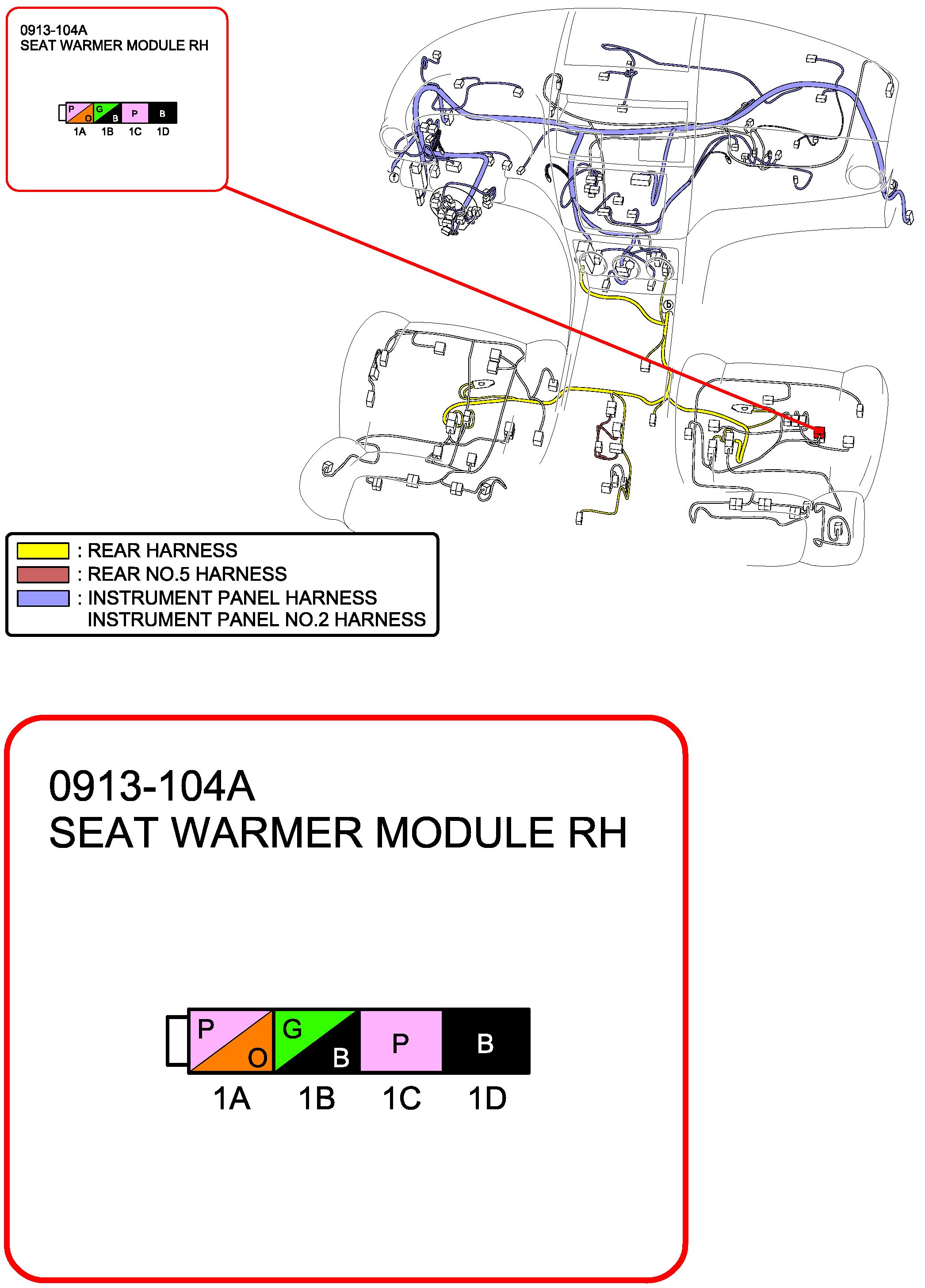 0913-104A
SEAT WARMER MODULE RH

P O G B P B
1A 1B 1C 1D

f

b

: REAR HARNESS
: REAR NO.5 HARNESS
: INSTRUMENT PANEL HARNESS
INSTRUMENT PANEL NO.2 HARNESS

0913-104A
SEAT WARMER MODULE RH

P O G B P B
1A 1B 1C 1D