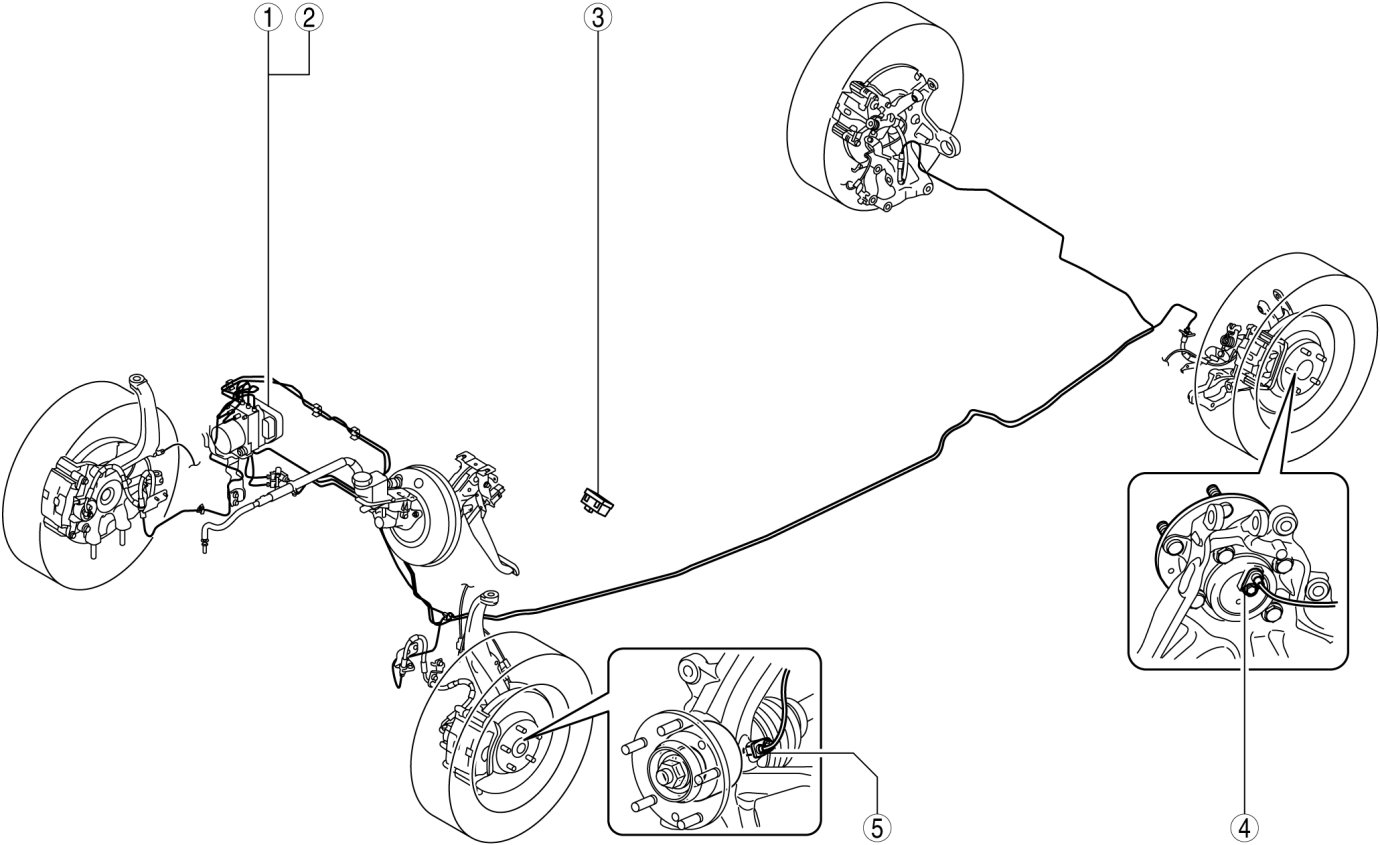 ①
②
③
④
⑤