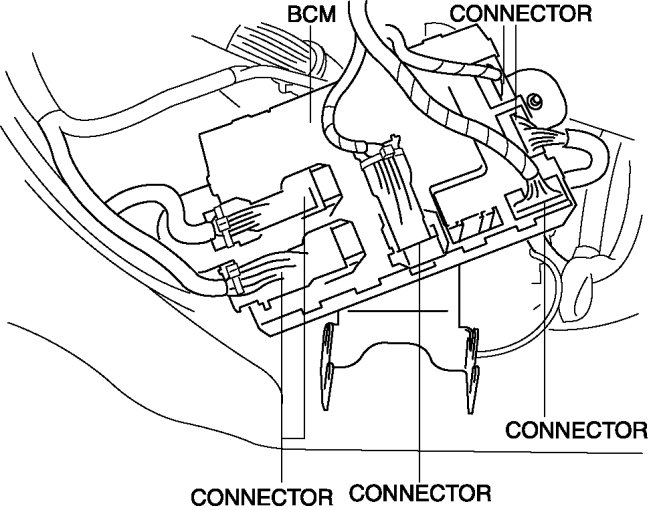 BCM
CONNECTOR
CONNECTOR
CONNECTOR
CONNECTOR