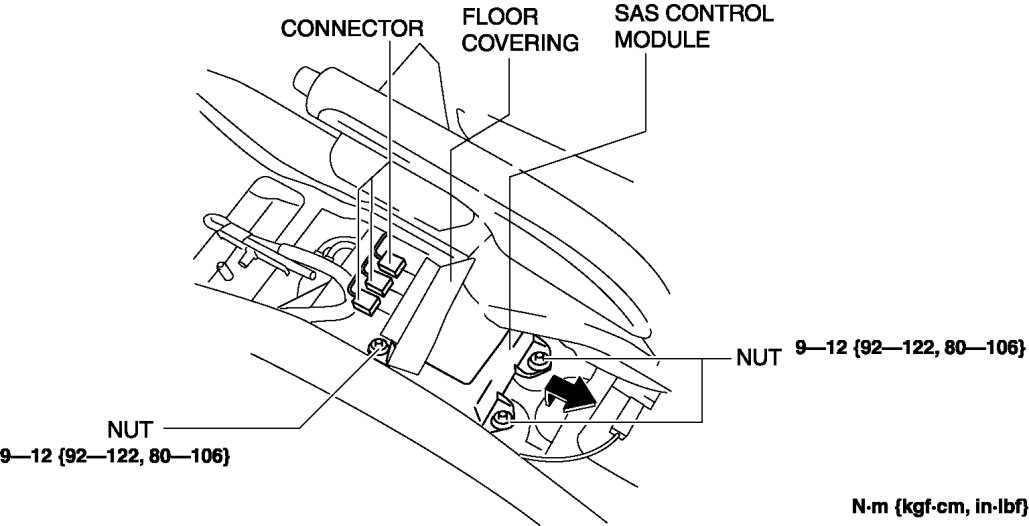 CONNECTOR

FLOOR COVERING

SAS CONTROL MODULE

NUT 9—12 {92—122, 80—106}

NUT
9—12 {92—122, 80—106}

N·m {kgf·cm, in·lbf}