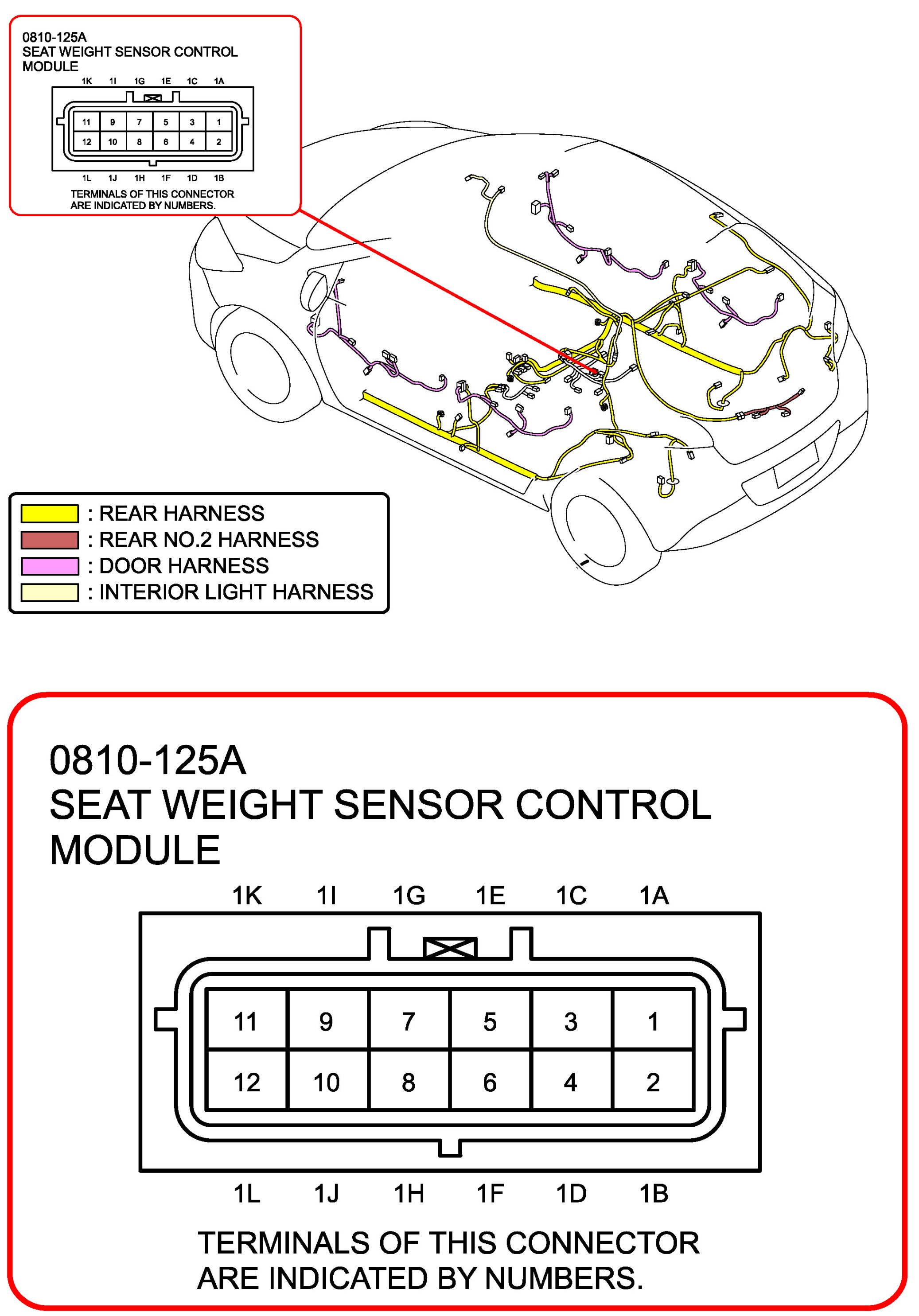 0810-125A
SEAT WEIGHT SENSOR CONTROL MODULE

1K 1I 1G 1E 1C 1A

| 11 | 9 | 7 | 5 | 3 | 1 |
|---|---|---|---|---|---|
| 12 | 10 | 8 | 6 | 4 | 2 |

1L 1J 1H 1F 1D 1B

TERMINALS OF THIS CONNECTOR ARE INDICATED BY NUMBERS.

: REAR HARNESS
: REAR NO.2 HARNESS
: DOOR HARNESS
: INTERIOR LIGHT HARNESS

0810-125A
SEAT WEIGHT SENSOR CONTROL MODULE

1K 1I 1G 1E 1C 1A

| 11 | 9 | 7 | 5 | 3 | 1 |
|---|---|---|---|---|---|
| 12 | 10 | 8 | 6 | 4 | 2 |

1L 1J 1H 1F 1D 1B

TERMINALS OF THIS CONNECTOR ARE INDICATED BY NUMBERS.